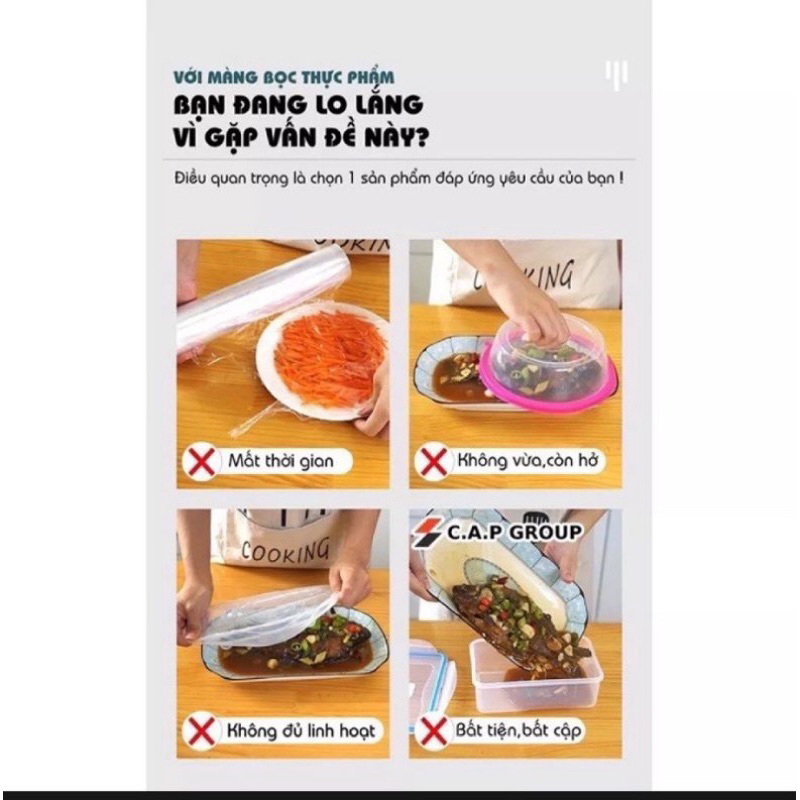 VỚI MÀNG BỌC THỰC PHẨM
BẠN ĐANG LO LẮNG VÌ GẶP VẤN ĐỀ NÀY?

Điều quan trọng là chọn 1 sản phẩm đáp ứng yêu cầu của bạn !

COOKING

Mất thời gian

COOKING

Không vừa,còn hở

COOKING

Không đủ linh hoạt

C.A.P GROUP

Bất tiện,bất cập