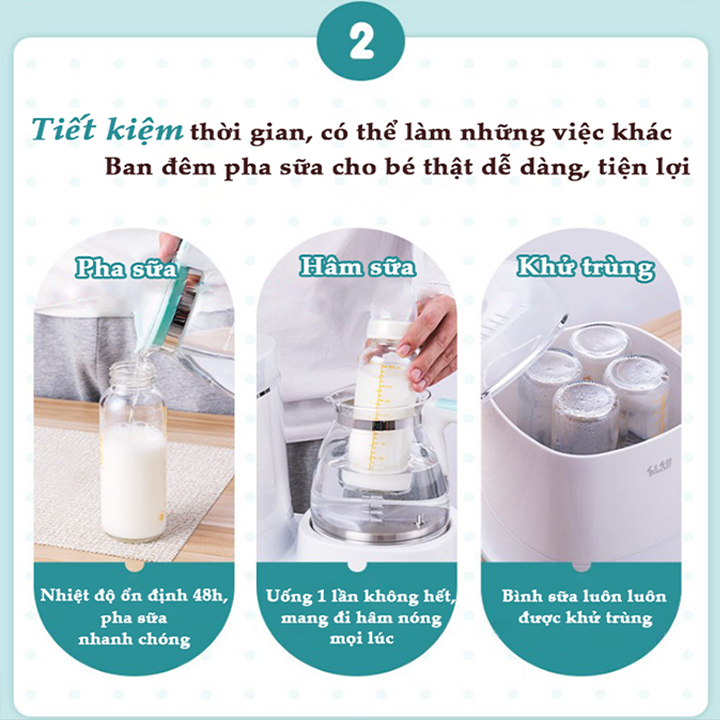 2

Tiết kiệm thời gian, có thể làm những việc khác
Ban đêm pha sữa cho bé thật dễ dàng, tiện lợi

Pha sữa

Nhiệt độ ổn định 48h, pha sữa nhanh chóng

Hâm sữa

Uống 1 lần không hết, mang đi hâm nóng mọi lúc

Khử trùng

Bình sữa luôn luôn được khử trùng