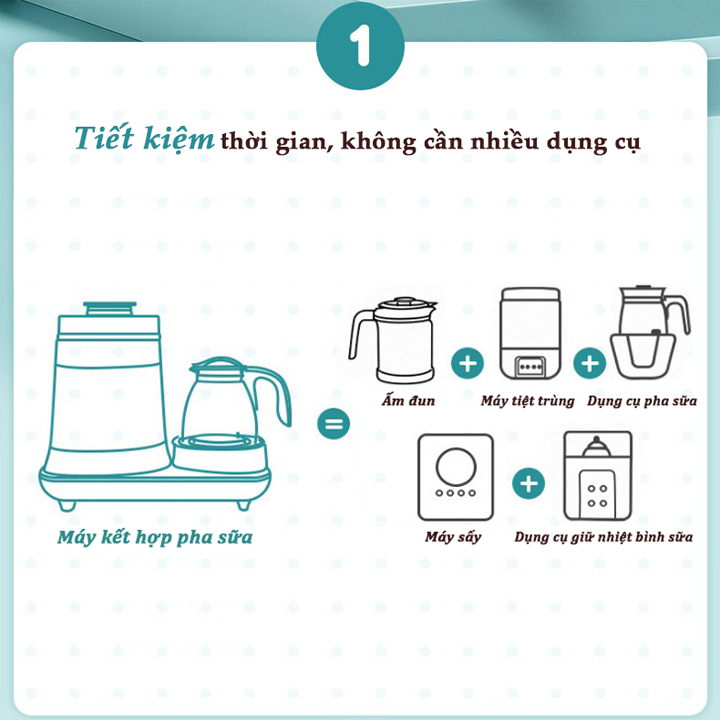 1

Tiết kiệm thời gian, không cần nhiều dụng cụ

Máy kết hợp pha sữa

=

Ấm đun

+

Máy tiệt trùng

+

Dụng cụ pha sữa

Máy sấy

+

Dụng cụ giữ nhiệt bình sữa