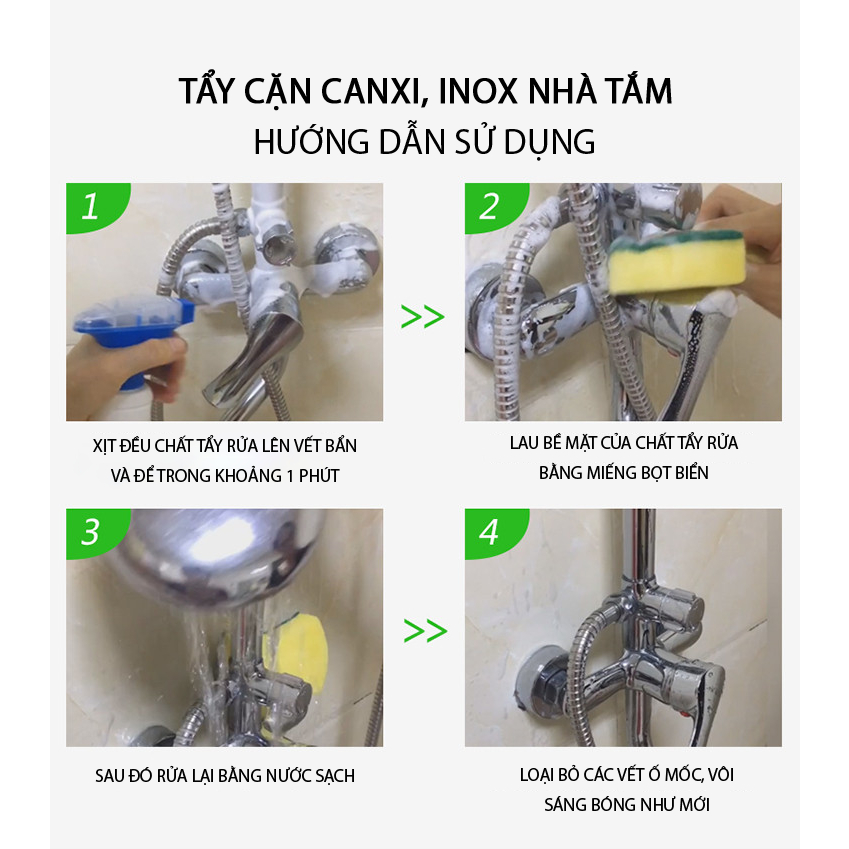 TẨY CẶN CANXI, INOX NHÀ TẮM
HƯỚNG DẪN SỬ DỤNG

1

XỊT ĐỀU CHẤT TẨY RỬA LÊN VẾT BẨN VÀ ĐỂ TRONG KHOẢNG 1 PHÚT

>>

2

LAU BỀ MẶT CỦA CHẤT TẨY RỬA BẰNG MIẾNG BỌT BIỂN

3

SAU ĐÓ RỬA LẠI BẰNG NƯỚC SẠCH

>>

4

LOẠI BỎ CÁC VẾT Ố MỐC, VÔI SÁNG BÓNG NHƯ MỚI