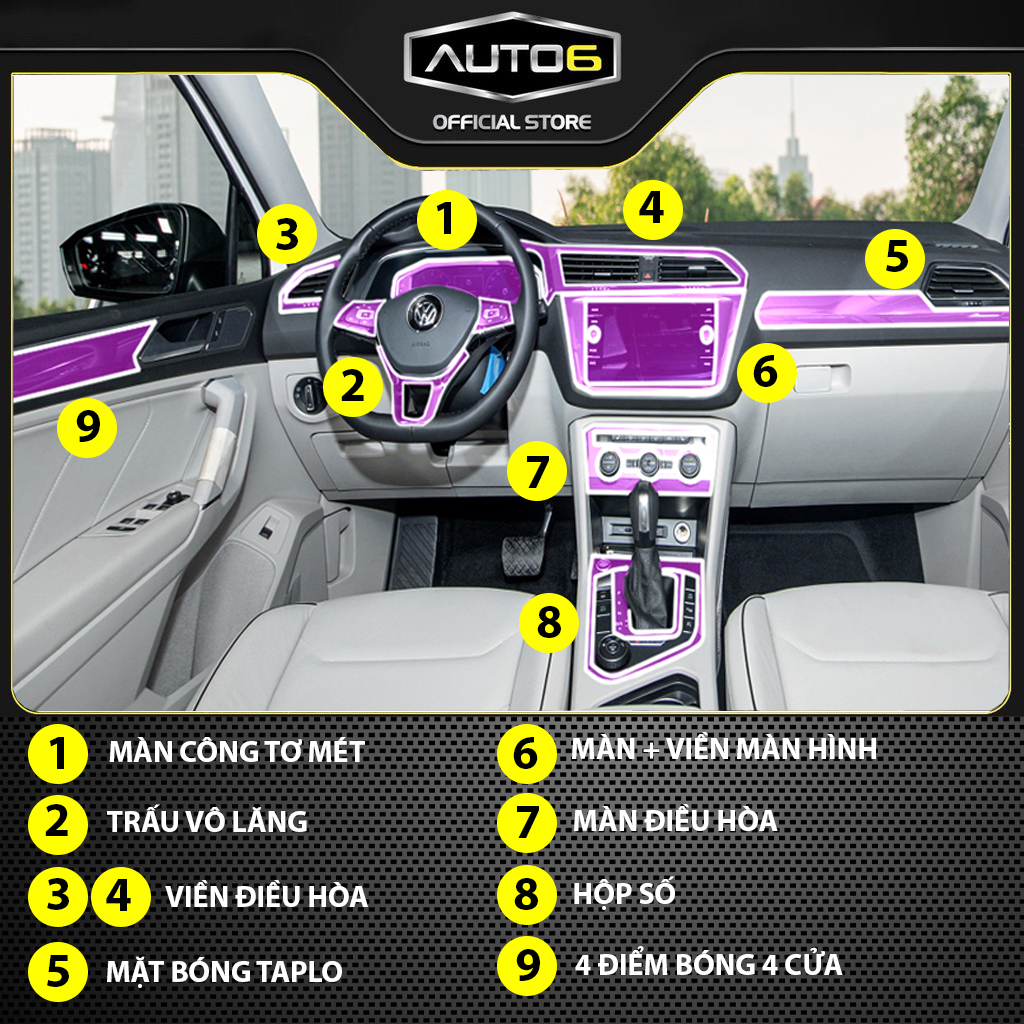 AUTO6
OFFICIAL STORE

3 1 4 5

2 6

9 7

8

1 MÀN CÔNG TƠ MÉT
2 TRẤU VÔ LĂNG
3 4 VIỀN ĐIỀU HÒA
5 MẶT BÓNG TAPLO

6 MÀN + VIỀN MÀN HÌNH
7 MÀN ĐIỀU HÒA
8 HỘP SỐ
9 4 ĐIỂM BÓNG 4 CỬA