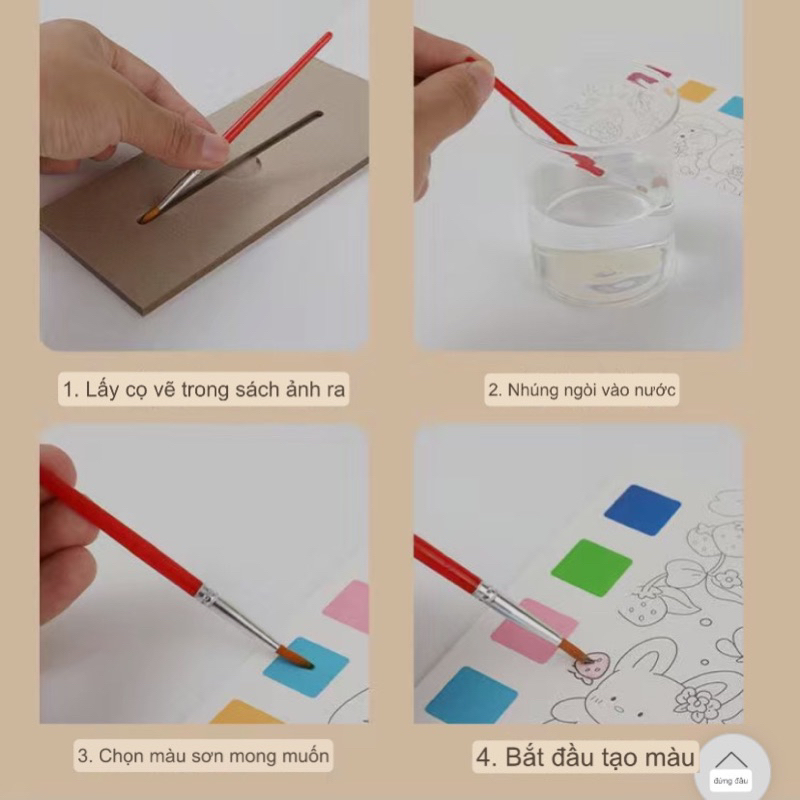 1. Lấy cọ vẽ trong sách ảnh ra

2. Nhúng ngòi vào nước

3. Chọn màu sơn mong muốn

4. Bắt đầu tạo màu

đứng đầu