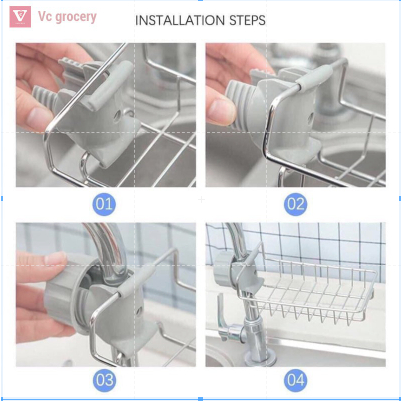 Vc grocery

INSTALLATION STEPS

01

02

03

04