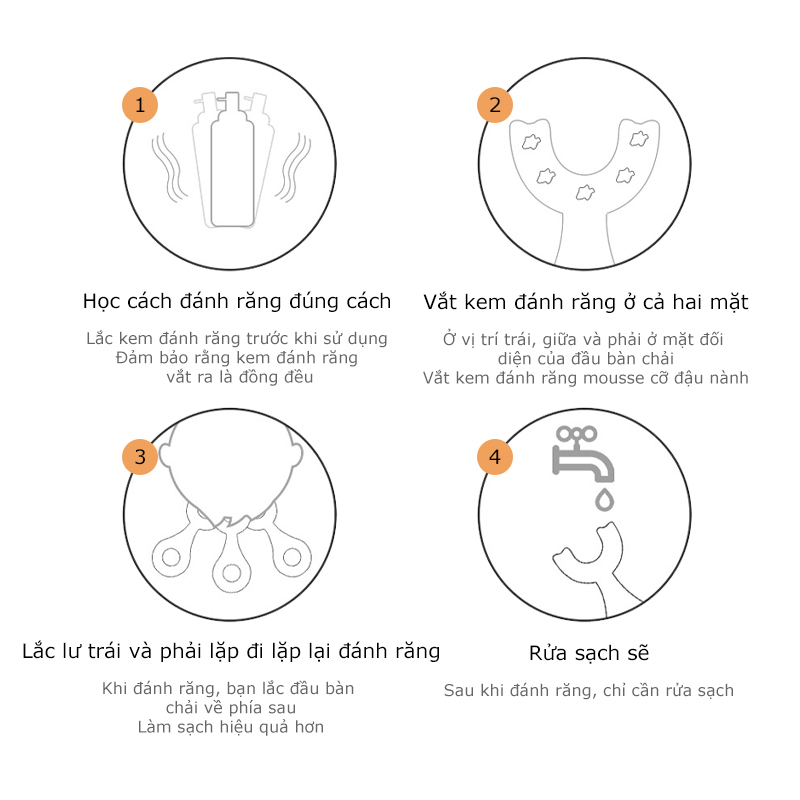 1

Học cách đánh răng đúng cách

Lắc kem đánh răng trước khi sử dụng
Đảm bảo rằng kem đánh răng
vắt ra là đồng đều

2

Vắt kem đánh răng ở cả hai mặt

Ở vị trí trái, giữa và phải ở mặt đối
diện của đầu bàn chải
Vắt kem đánh răng mousse cỡ đậu nành

3

Lắc lư trái và phải lặp đi lặp lại đánh răng

Khi đánh răng, bạn lắc đầu bàn
chải về phía sau
Làm sạch hiệu quả hơn

4

Rửa sạch sẽ

Sau khi đánh răng, chỉ cần rửa sạch