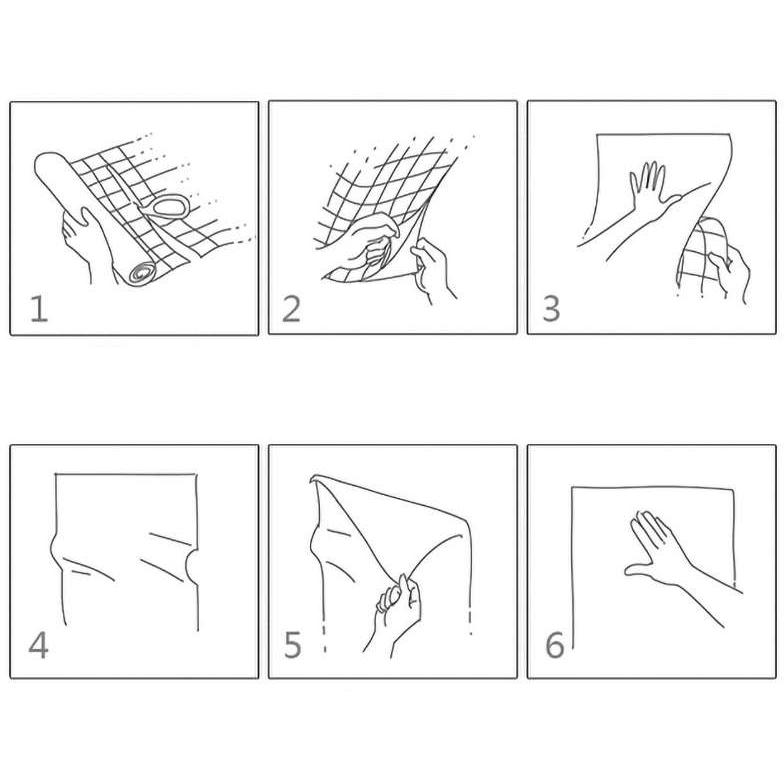 1

2

3

4

5

6