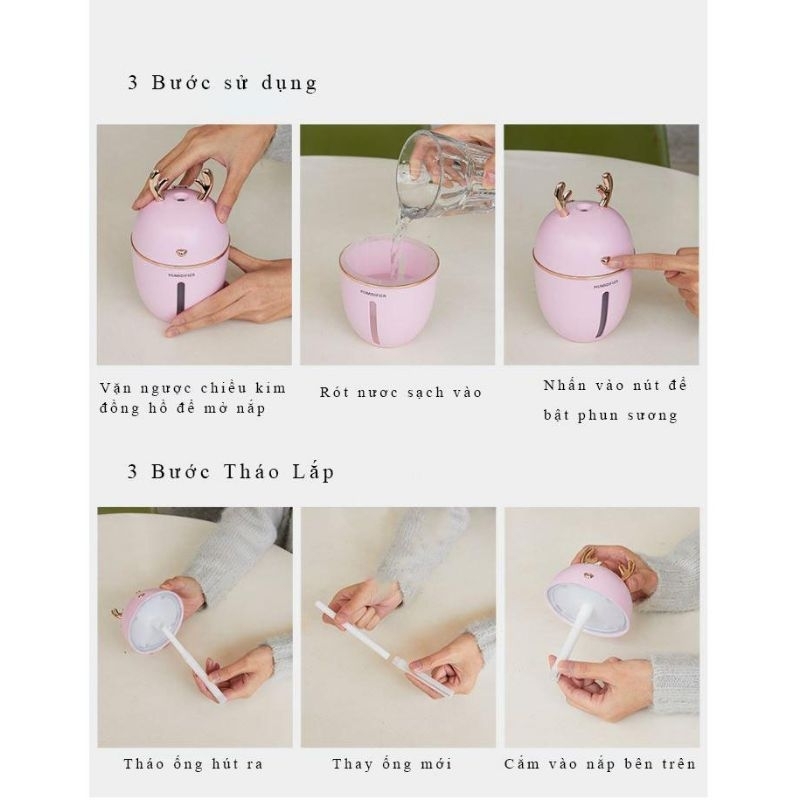 3 Bước sử dụng

Vặn ngược chiều kim đồng hồ để mở nắp

Rót nươc sạch vào

Nhấn vào nút để bật phun sương

3 Bước Tháo Lắp

Tháo ống hút ra

Thay ống mới

Cắm vào nắp bên trên