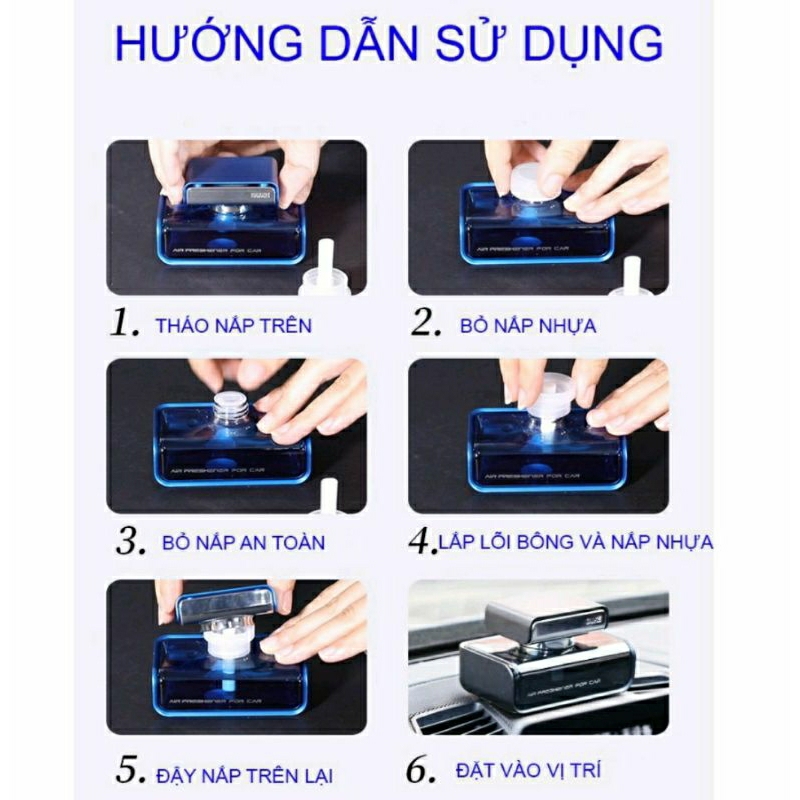 HƯỚNG DẪN SỬ DỤNG

AIR FRESHENER FOR CAR

1. THÁO NẮP TRÊN

AIR FRESHENER FOR CAR

2. BỎ NẮP NHỰA

AIR FRESHENER FOR CAR

3. BỎ NẮP AN TOÀN

AIR FRESHENER FOR CAR

4. LẮP LÕI BÔNG VÀ NẮP NHỰA

AIR FRESHENER FOR CAR

5. ĐẬY NẮP TRÊN LẠI

AIR FRESHENER FOR CAR

6. ĐẶT VÀO VỊ TRÍ