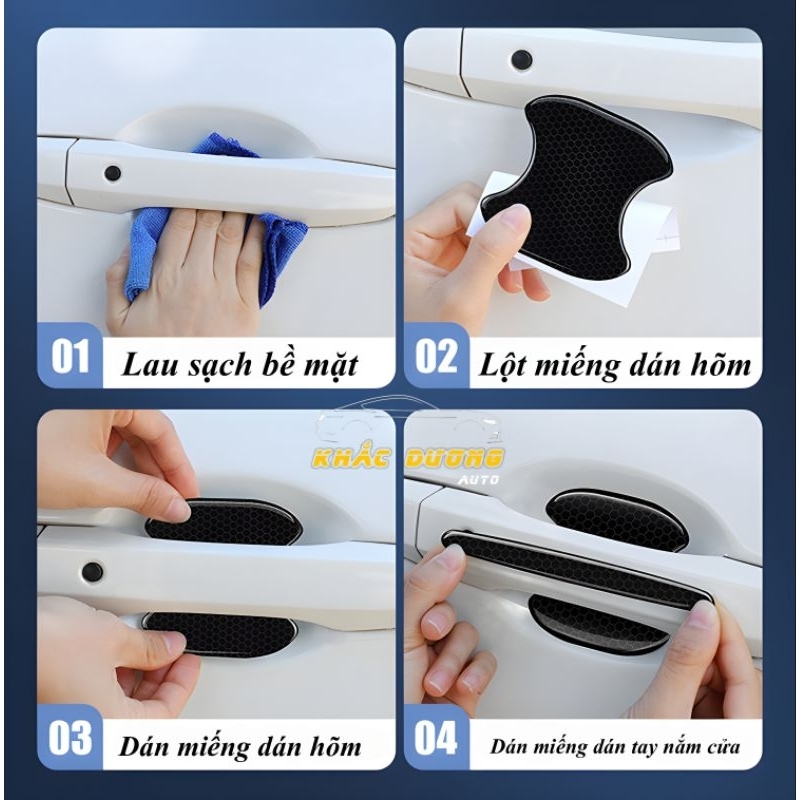 01 Lau sạch bề mặt

02 Lột miếng dán hõm

KHẮC DƯƠNG AUTO

03 Dán miếng dán hõm

04 Dán miếng dán tay nắm cửa