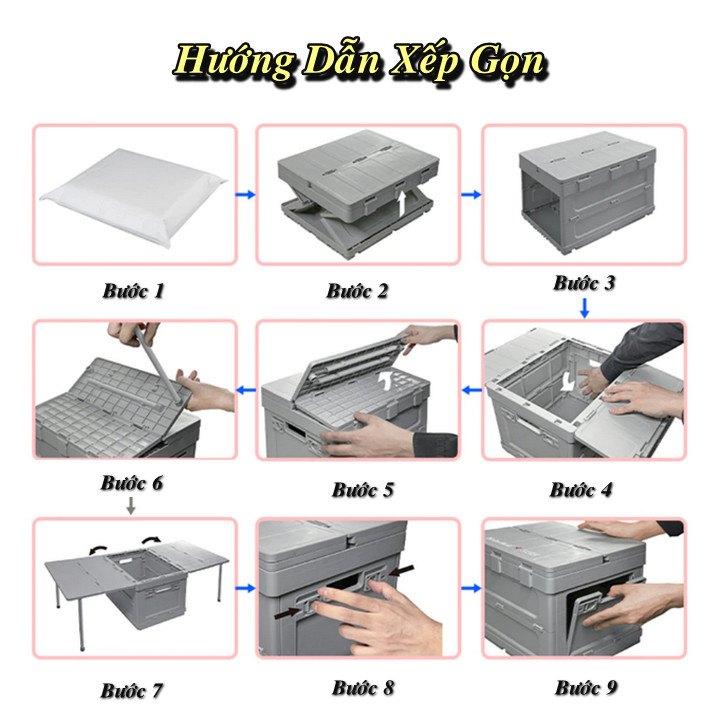 Hướng Dẫn Xếp Gọn

Bước 1

Bước 2

Bước 3

Bước 6

Bước 5

Bước 4

Bước 7

Bước 8

Bước 9