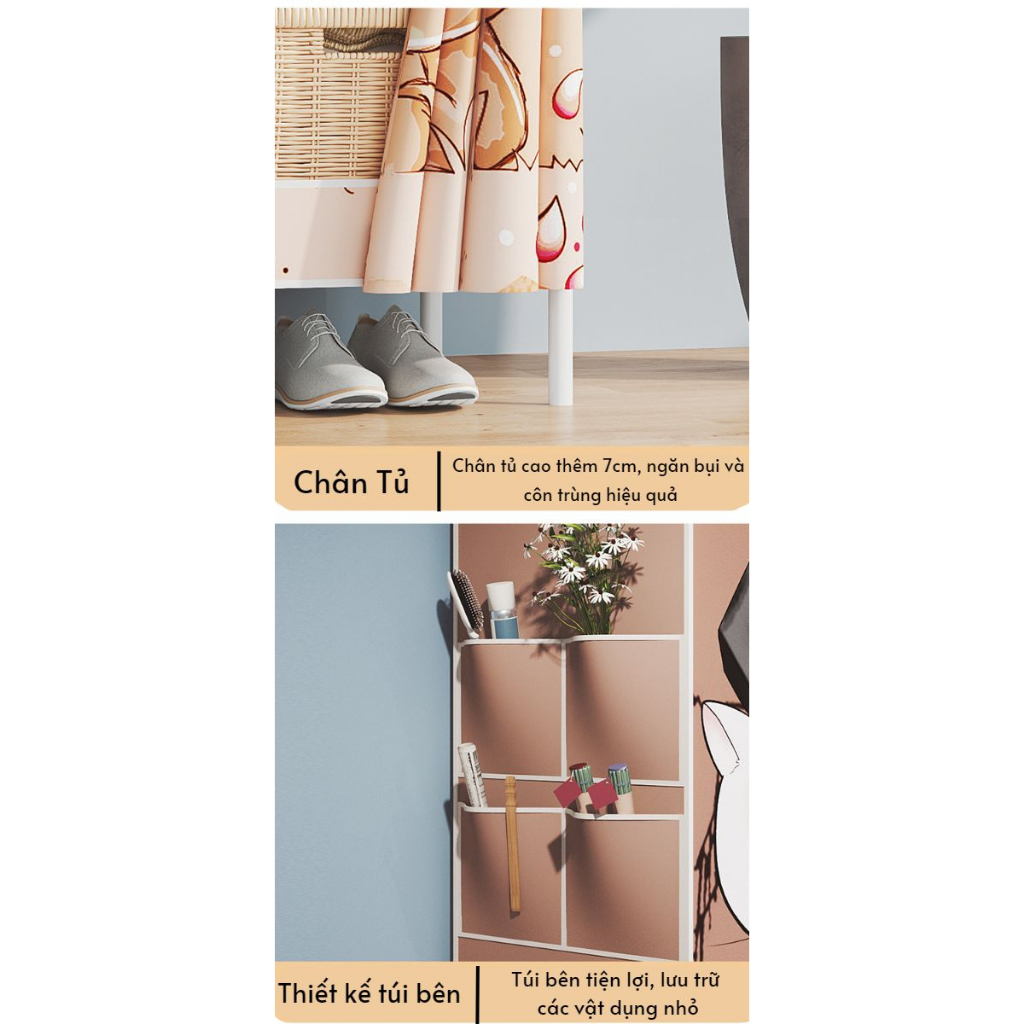 Chân Tủ

Chân tủ cao thêm 7cm, ngăn bụi và côn trùng hiệu quả

Thiết kế túi bên

Túi bên tiện lợi, lưu trữ các vật dụng nhỏ