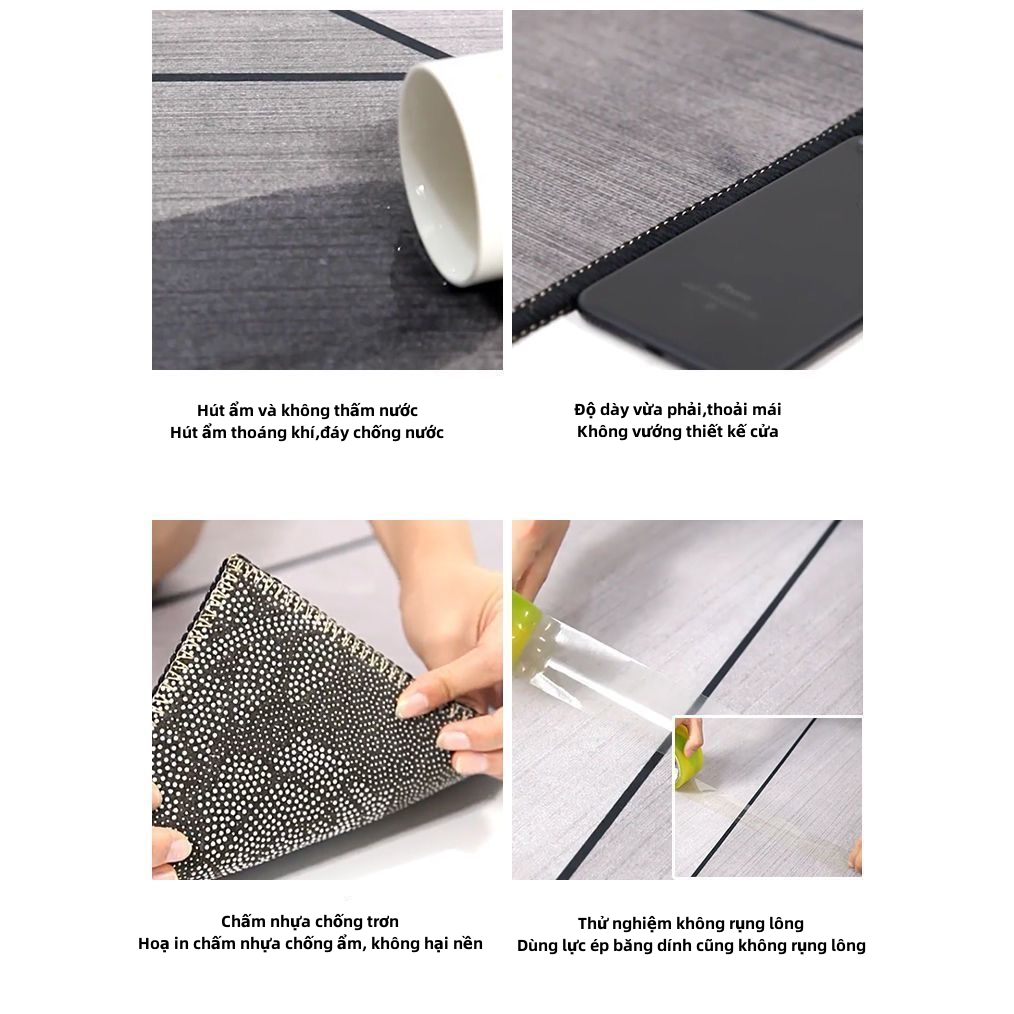 Hút ẩm và không thấm nước
Hút ẩm thoáng khí,đáy chống nước

Độ dày vừa phải,thoải mái
Không vướng thiết kế cửa

Chấm nhựa chống trơn
Hoạ in chấm nhựa chống ẩm, không hại nền

Thử nghiệm không rụng lông
Dùng lực ép băng dính cũng không rụng lông