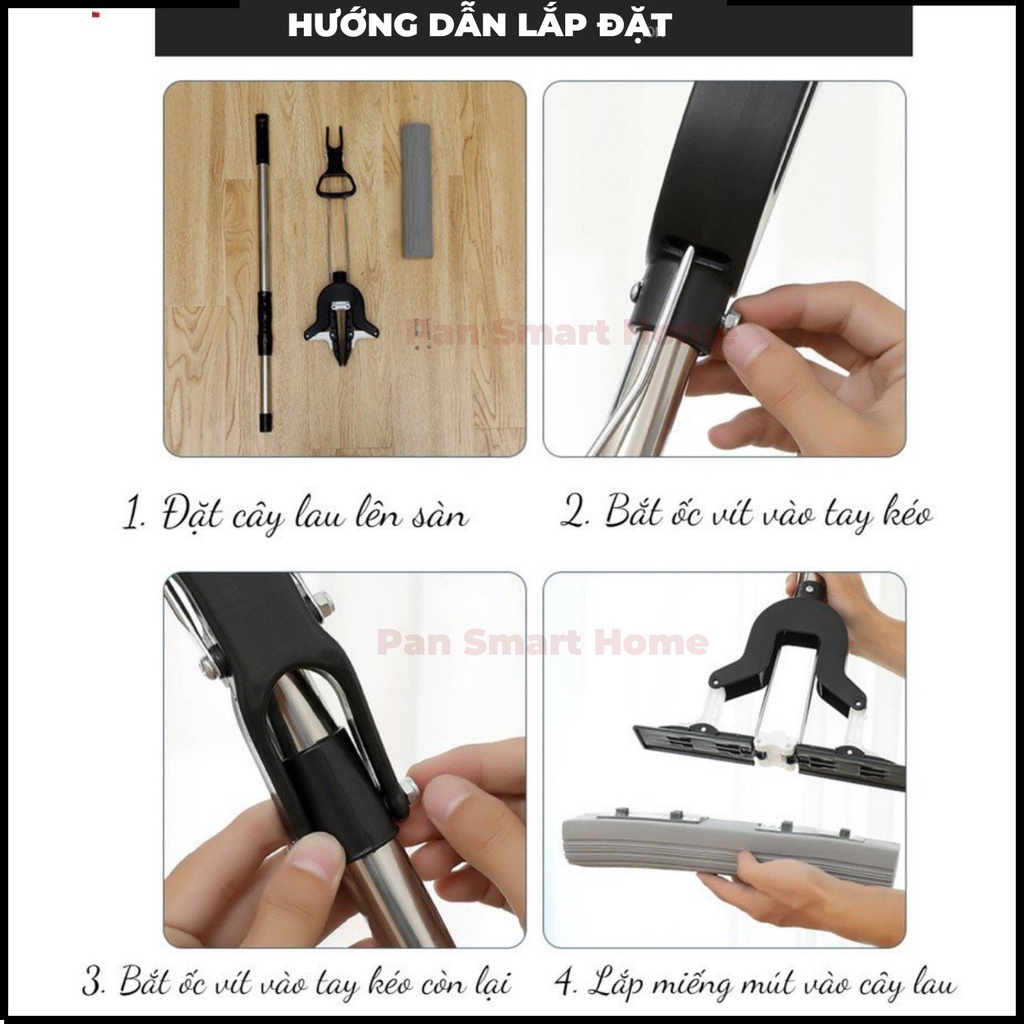 HƯỚNG DẪN LẮP ĐẶT

Pan Smart Home

1. Đặt cây lau lên sàn

2. Bắt ốc vít vào tay kéo

Pan Smart Home

3. Bắt ốc vít vào tay kéo còn lại

4. Lắp miếng mút vào cây lau