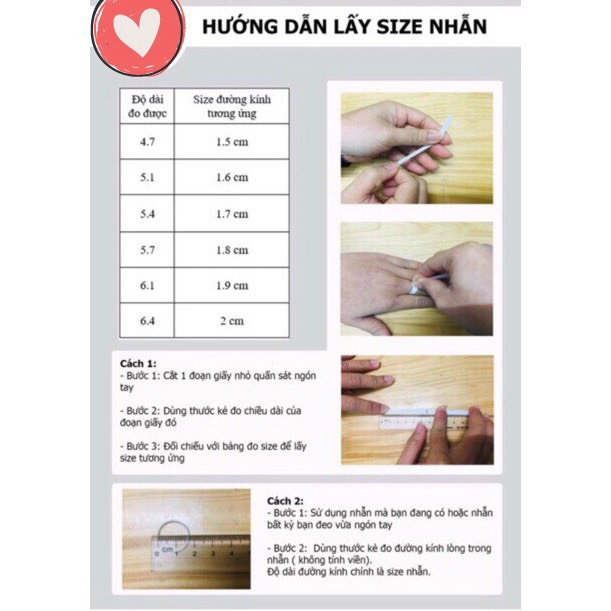 HƯỚNG DẪN LẤY SIZE NHẪN

| Độ dài đo được | Size đường kính tương ứng |
|---|---|
| 4.7 | 1.5 cm |
| 5.1 | 1.6 cm |
| 5.4 | 1.7 cm |
| 5.7 | 1.8 cm |
| 6.1 | 1.9 cm |
| 6.4 | 2 cm |

Cách 1:
- Bước 1: Cắt 1 đoạn giấy nhỏ quấn sát ngón tay

- Bước 2: Dùng thước kẻ đo chiều dài của đoạn giấy đó

- Bước 3: Đối chiếu với bảng đo size để lấy size tương ứng

cm 0 1 2 3 4

Cách 2:
- Bước 1: Sử dụng nhẫn mà bạn đang có hoặc nhẫn bất kỳ bạn đeo vừa ngón tay

- Bước 2: Dùng thước kẻ đo đường kính lòng trong nhẫn ( không tính viền).
Độ dài đường kính chính là size nhẫn.