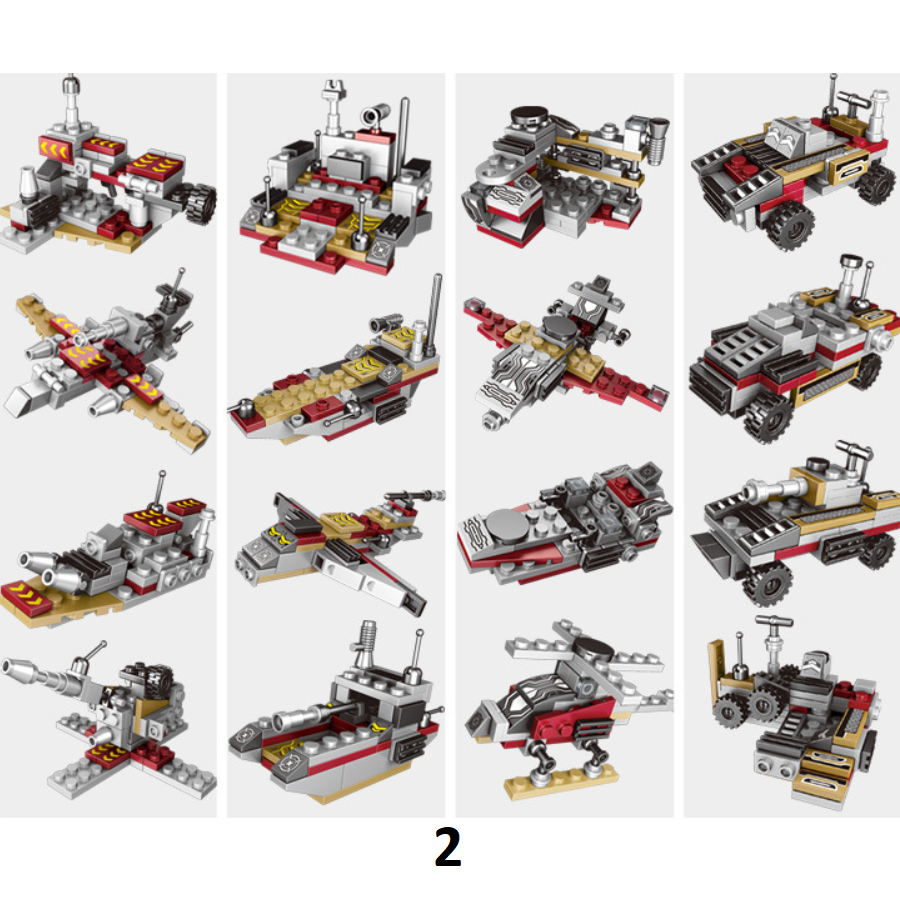 2