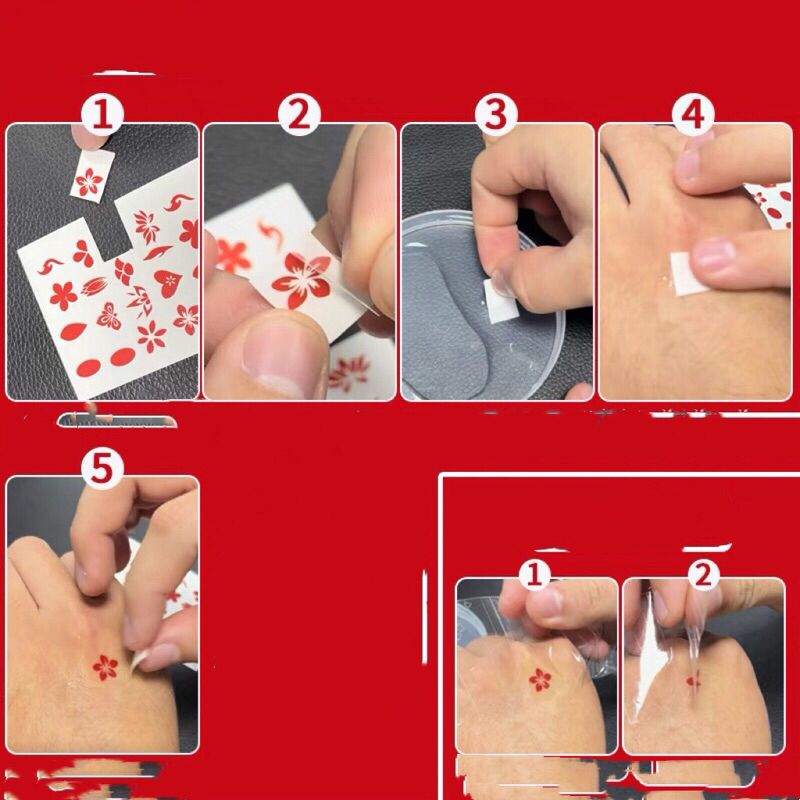 1 2 3 4

5

1 2