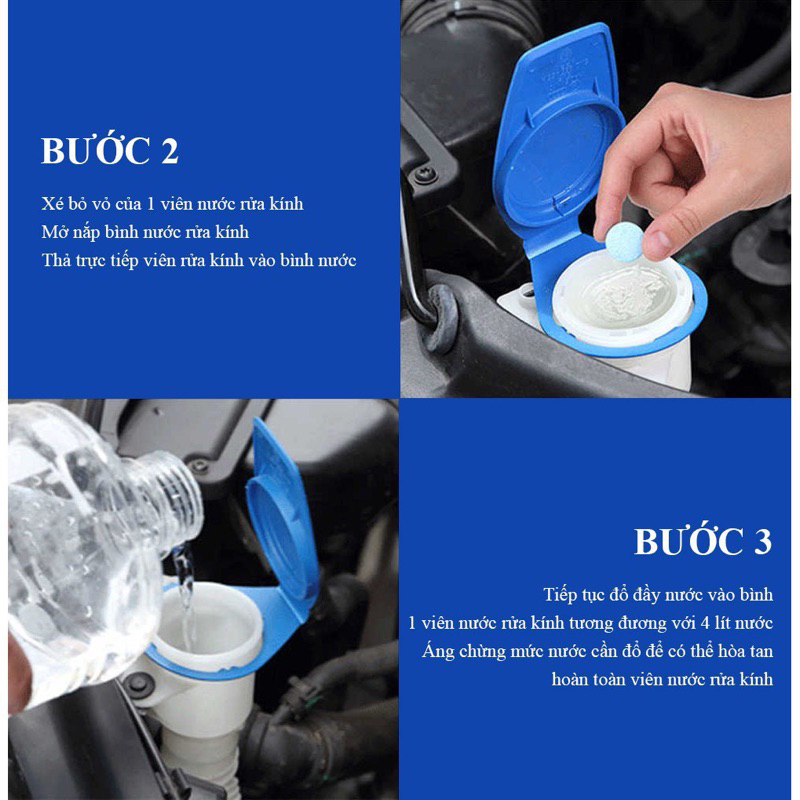 BƯỚC 2

Xé bỏ vỏ của 1 viên nước rửa kính
Mở nắp bình nước rửa kính
Thả trực tiếp viên rửa kính vào bình nước

BƯỚC 3

Tiếp tục đổ đầy nước vào bình
1 viên nước rửa kính tương đương với 4 lít nước
Áng chừng mức nước cần đổ để có thể hòa tan hoàn toàn viên nước rửa kính