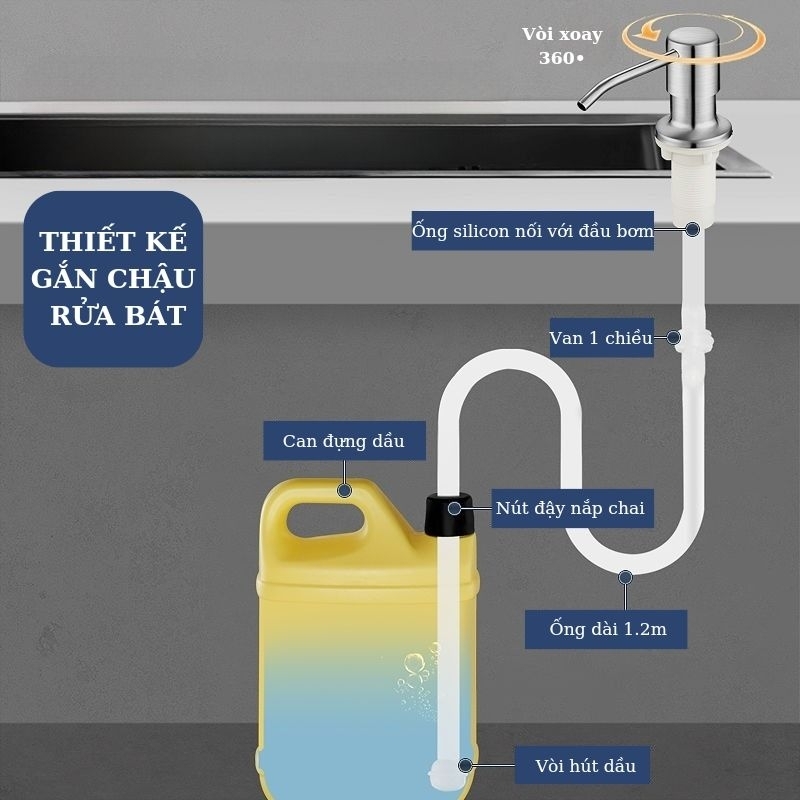 Vòi xoay 360•

THIẾT KẾ GẮN CHẬU RỬA BÁT

Ống silicon nối với đầu bơm

Van 1 chiều

Can đựng dầu

Nút đậy nắp chai

Ống dài 1.2m

Vòi hút dầu