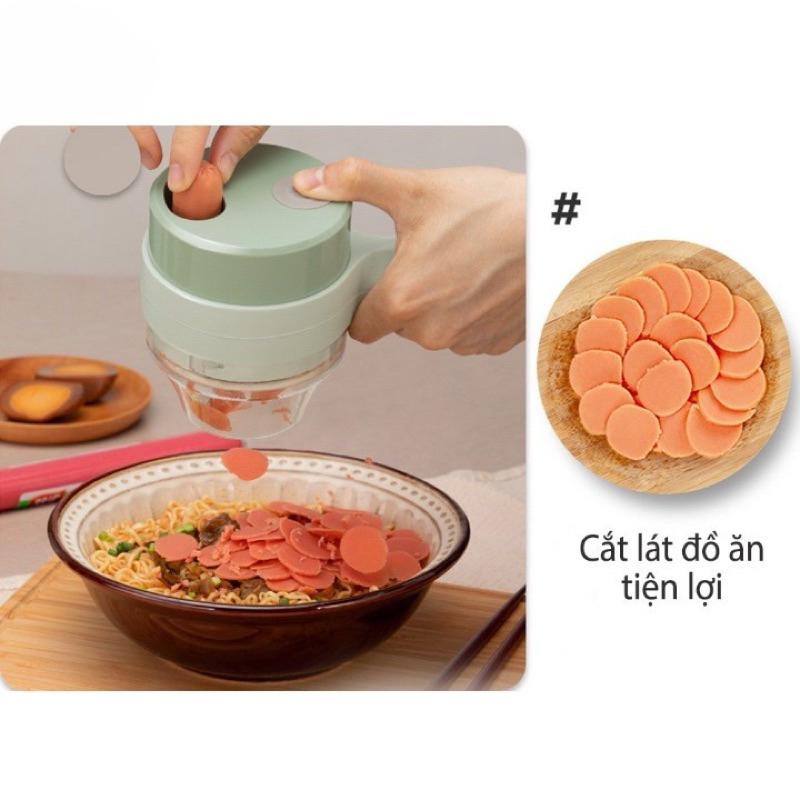 #

Cắt lát đồ ăn tiện lợi