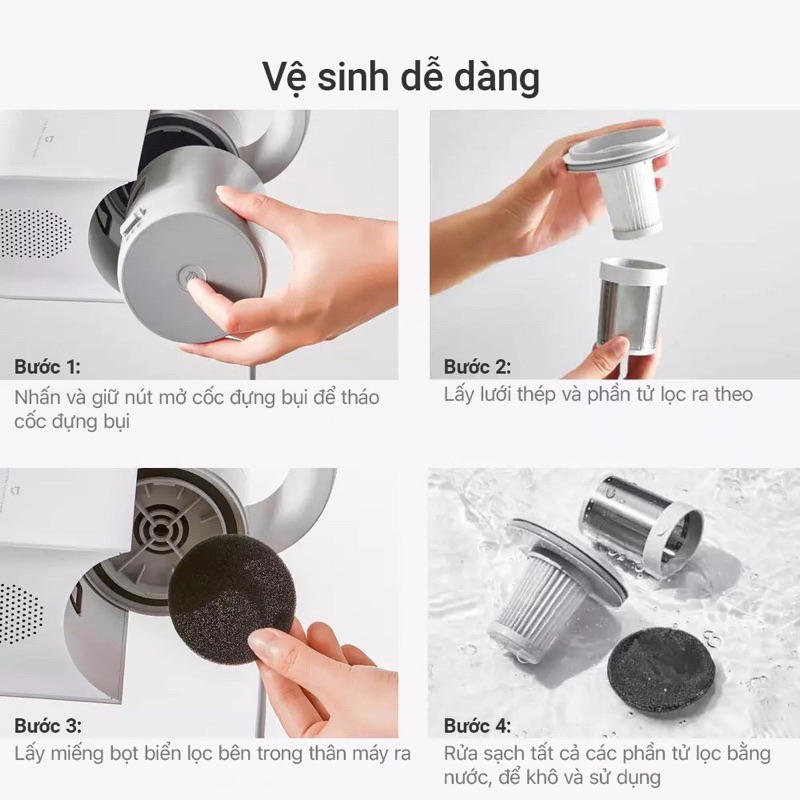 Vệ sinh dễ dàng

Bước 1:
Nhấn và giữ nút mở cốc đựng bụi để tháo cốc đựng bụi

Bước 2:
Lấy lưới thép và phần tử lọc ra theo

Bước 3:
Lấy miếng bọt biển lọc bên trong thân máy ra

Bước 4:
Rửa sạch tất cả các phần tử lọc bằng nước, để khô và sử dụng