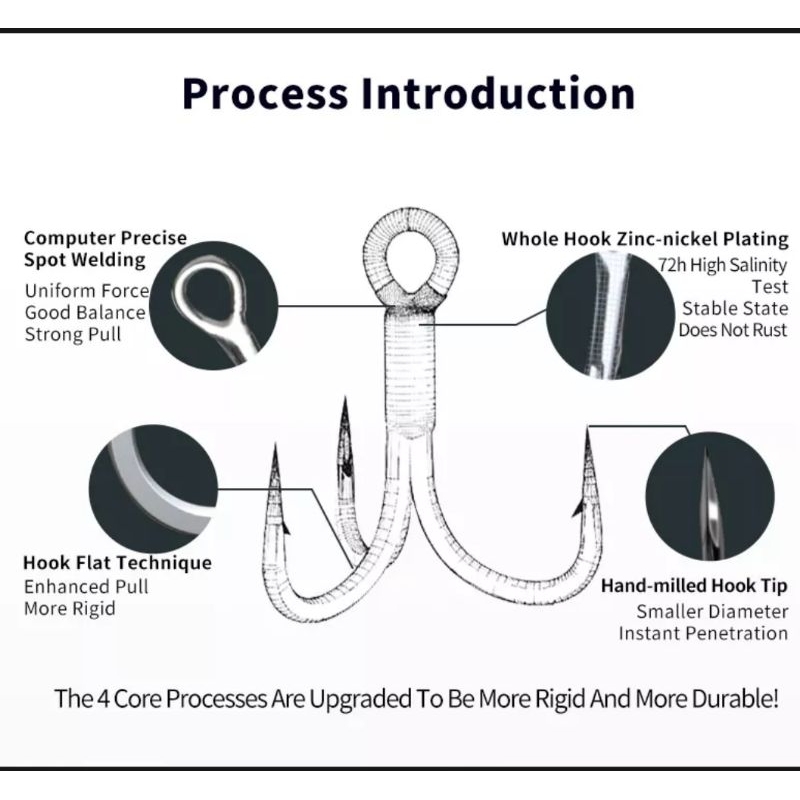 Process Introduction

Computer Precise Spot Welding
Uniform Force
Good Balance
Strong Pull

Whole Hook Zinc-nickel Plating
72h High Salinity Test
Stable State
Does Not Rust

Hook Flat Technique
Enhanced Pull
More Rigid

Hand-milled Hook Tip
Smaller Diameter
Instant Penetration

The 4 Core Processes Are Upgraded To Be More Rigid And More Durable!