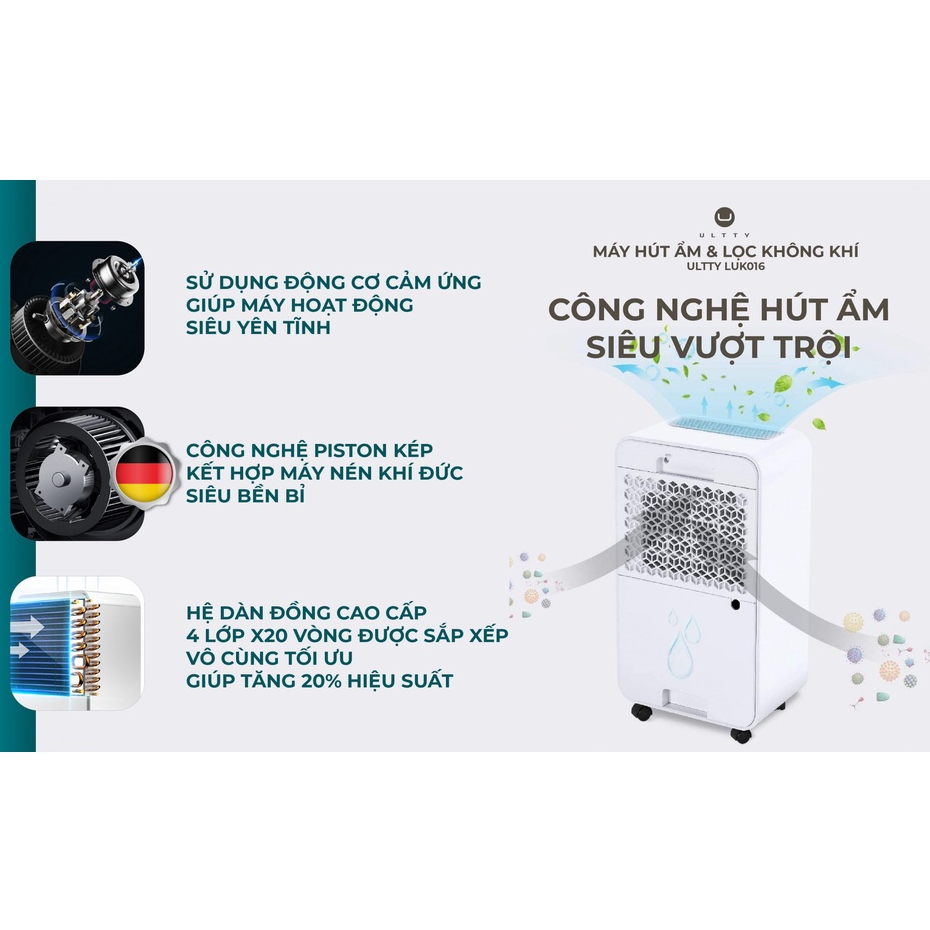 SỬ DỤNG ĐỘNG CƠ CẢM ỨNG
GIÚP MÁY HOẠT ĐỘNG
SIÊU YÊN TĨNH

CÔNG NGHỆ PISTON KÉP
KẾT HỢP MÁY NÉN KHÍ ĐỨC
SIÊU BỀN BỈ

HỆ DÀN ĐỒNG CAO CẤP
4 LỚP X20 VÒNG ĐƯỢC SẮP XẾP
VÔ CÙNG TỐI ƯU
GIÚP TĂNG 20% HIỆU SUẤT

ULTTY
MÁY HÚT ẨM & LỌC KHÔNG KHÍ
ULTTY LUK016

CÔNG NGHỆ HÚT ẨM
SIÊU VƯỢT TRỘI