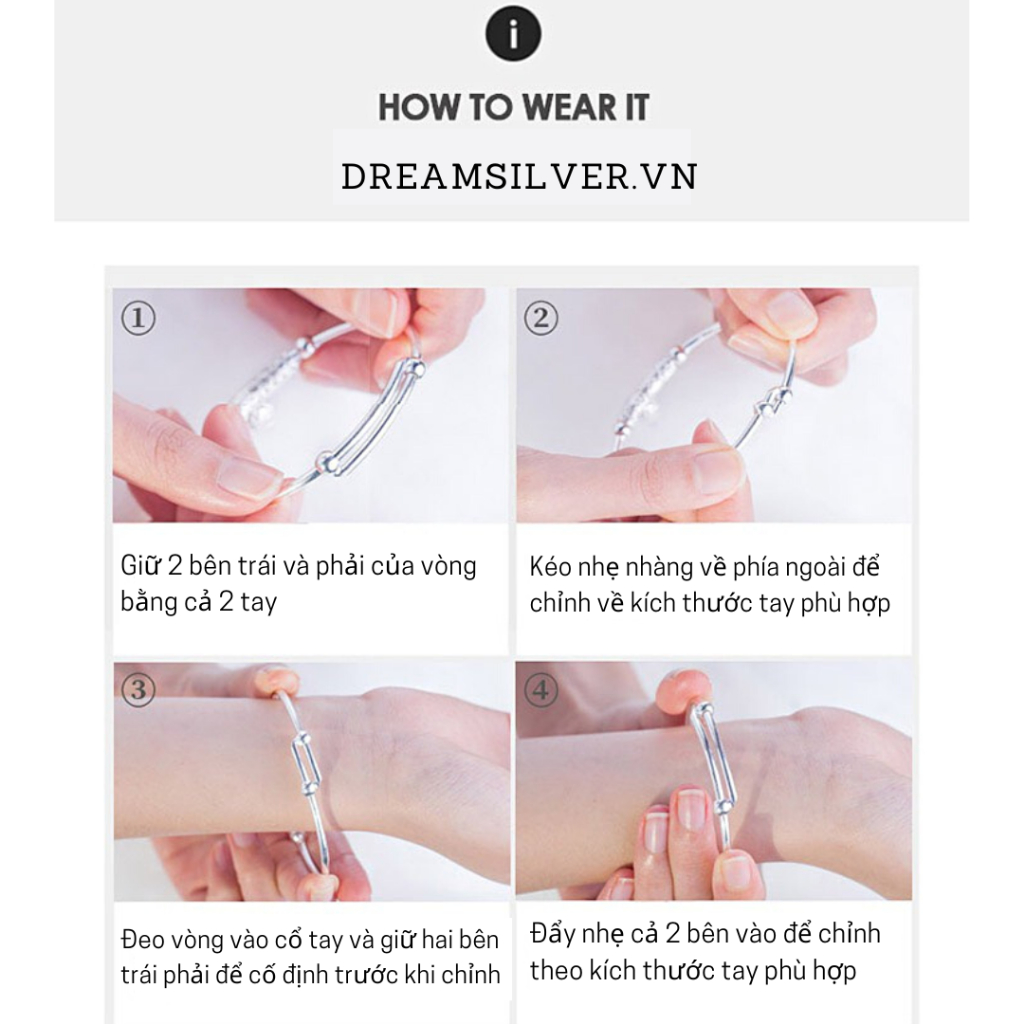 i

HOW TO WEAR IT

DREAMSILVER.VN

①

Giữ 2 bên trái và phải của vòng bằng cả 2 tay

②

Kéo nhẹ nhàng về phía ngoài để chỉnh về kích thước tay phù hợp

③

Đeo vòng vào cổ tay và giữ hai bên trái phải để cố định trước khi chỉnh

④

Đẩy nhẹ cả 2 bên vào để chỉnh theo kích thước tay phù hợp