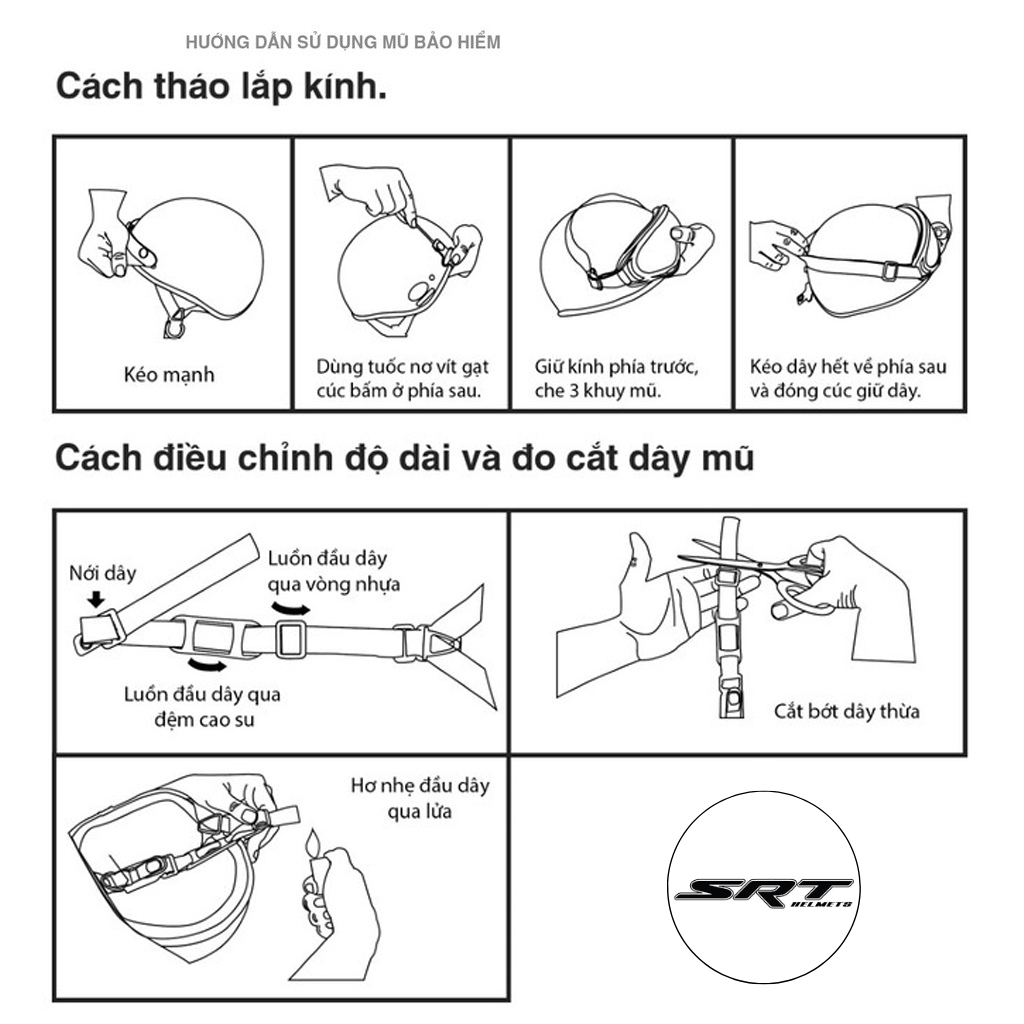 HƯỚNG DẪN SỬ DỤNG MŨ BẢO HIỂM

Cách tháo lắp kính.

Kéo mạnh

Dùng tuốc nơ vít gạt cúc bấm ở phía sau.

Giữ kính phía trước, che 3 khuy mũ.

Kéo dây hết về phía sau và đóng cúc giữ dây.

Cách điều chỉnh độ dài và đo cắt dây mũ

Nới dây

Luồn đầu dây qua vòng nhựa

Luồn đầu dây qua đệm cao su

Cắt bớt dây thừa

Hơ nhẹ đầu dây qua lửa

SRT HELMETS