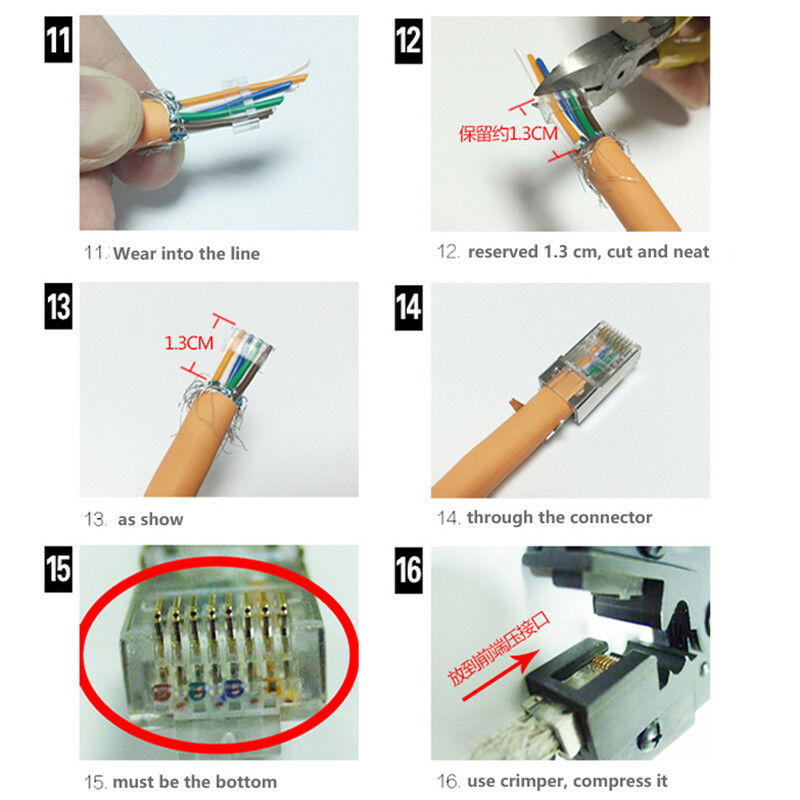 11

11. Wear into the line

12

保留约1.3CM

12. reserved 1.3 cm, cut and neat

13

1.3CM

13. as show

14

14. through the connector

15

15. must be the bottom

16

放到前端压接口

16. use crimper, compress it