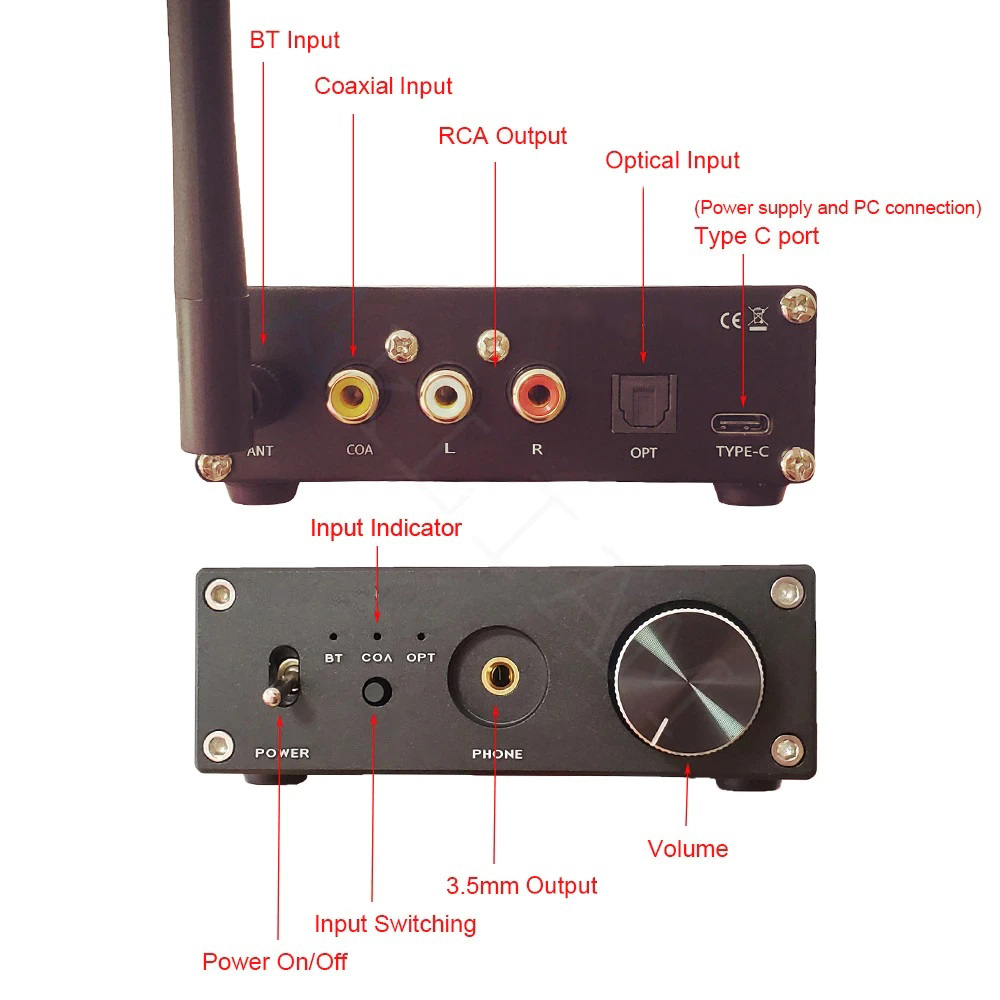 BT Input

Coaxial Input

RCA Output

Optical Input

(Power supply and PC connection)
Type C port

CE

ANT COA L R OPT TYPE-C

Input Indicator

BT COA OPT

POWER PHONE

Volume

3.5mm Output

Input Switching

Power On/Off