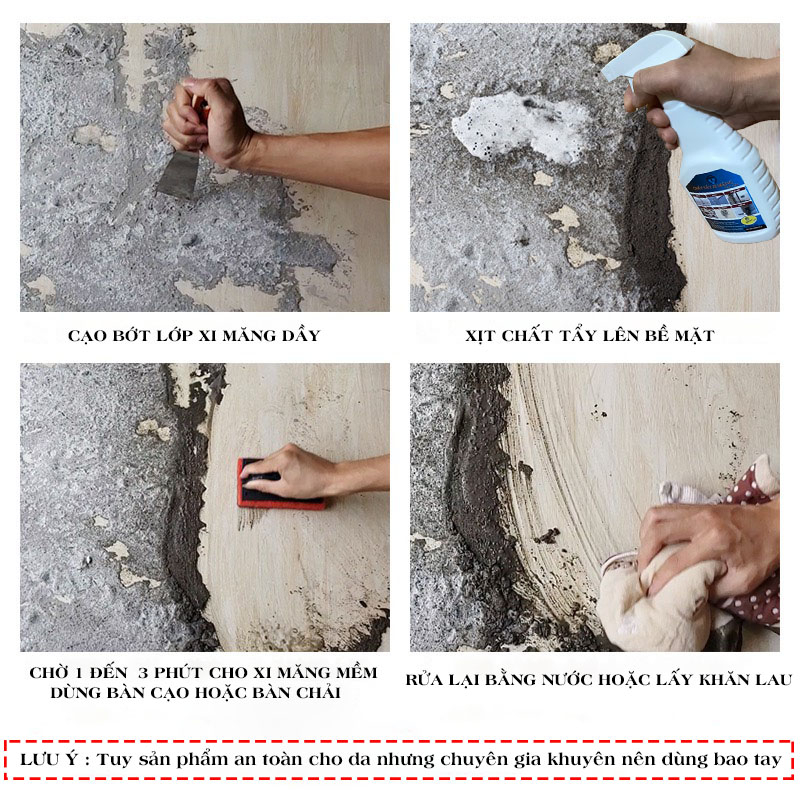 CẠO BỚT LỚP XI MĂNG DẦY

XỊT CHẤT TẨY LÊN BỀ MẶT

CHỜ 1 ĐẾN 3 PHÚT CHO XI MĂNG MỀM
DÙNG BÀN CẠO HOẶC BÀN CHẢI

RỬA LẠI BẰNG NƯỚC HOẶC LẤY KHĂN LAU

LƯU Ý : Tuy sản phẩm an toàn cho da nhưng chuyên gia khuyên nên dùng bao tay