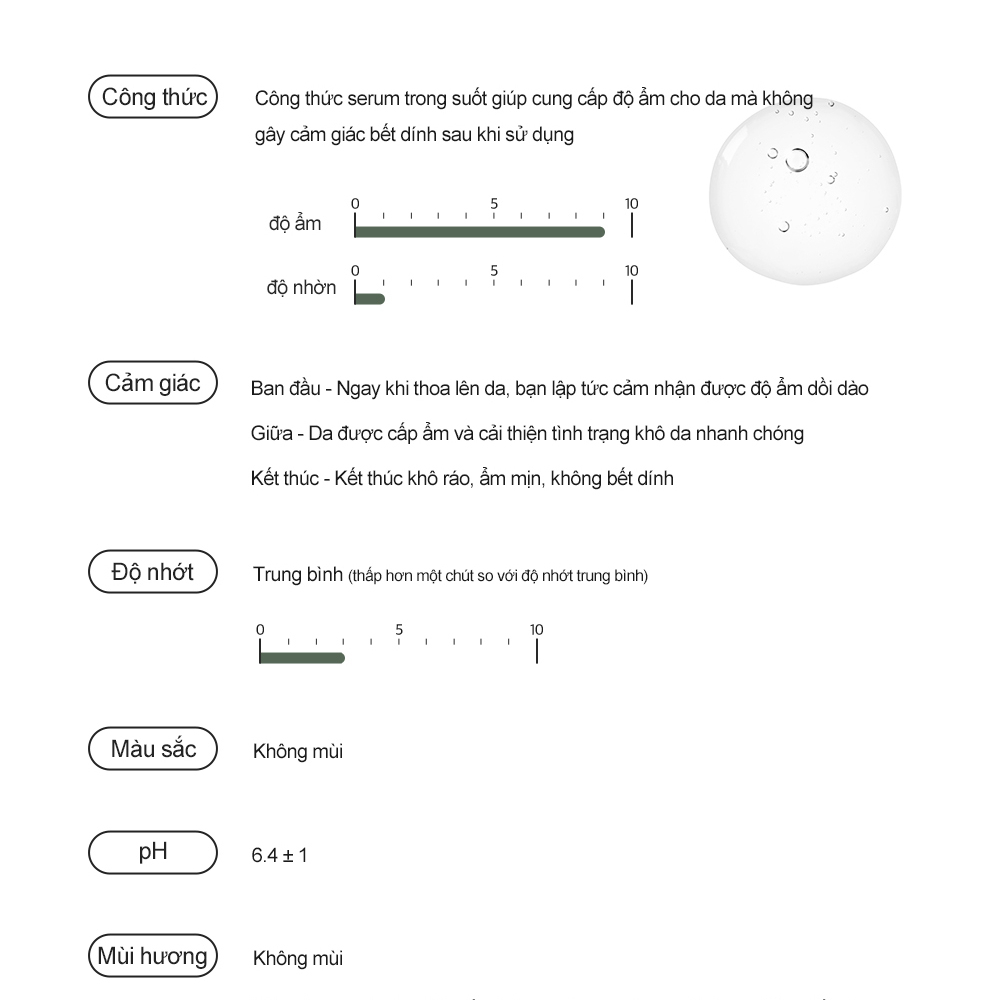 Công thức

Công thức serum trong suốt giúp cung cấp độ ẩm cho da mà không gây cảm giác bết dính sau khi sử dụng

độ ẩm 0 5 10

độ nhờn 0 5 10

Cảm giác

Ban đầu - Ngay khi thoa lên da, bạn lập tức cảm nhận được độ ẩm dồi dào

Giữa - Da được cấp ẩm và cải thiện tình trạng khô da nhanh chóng

Kết thúc - Kết thúc khô ráo, ẩm mịn, không bết dính

Độ nhớt

Trung bình (thấp hơn một chút so với độ nhớt trung bình)

0 5 10

Màu sắc

Không mùi

pH

6.4 ± 1

Mùi hương

Không mùi