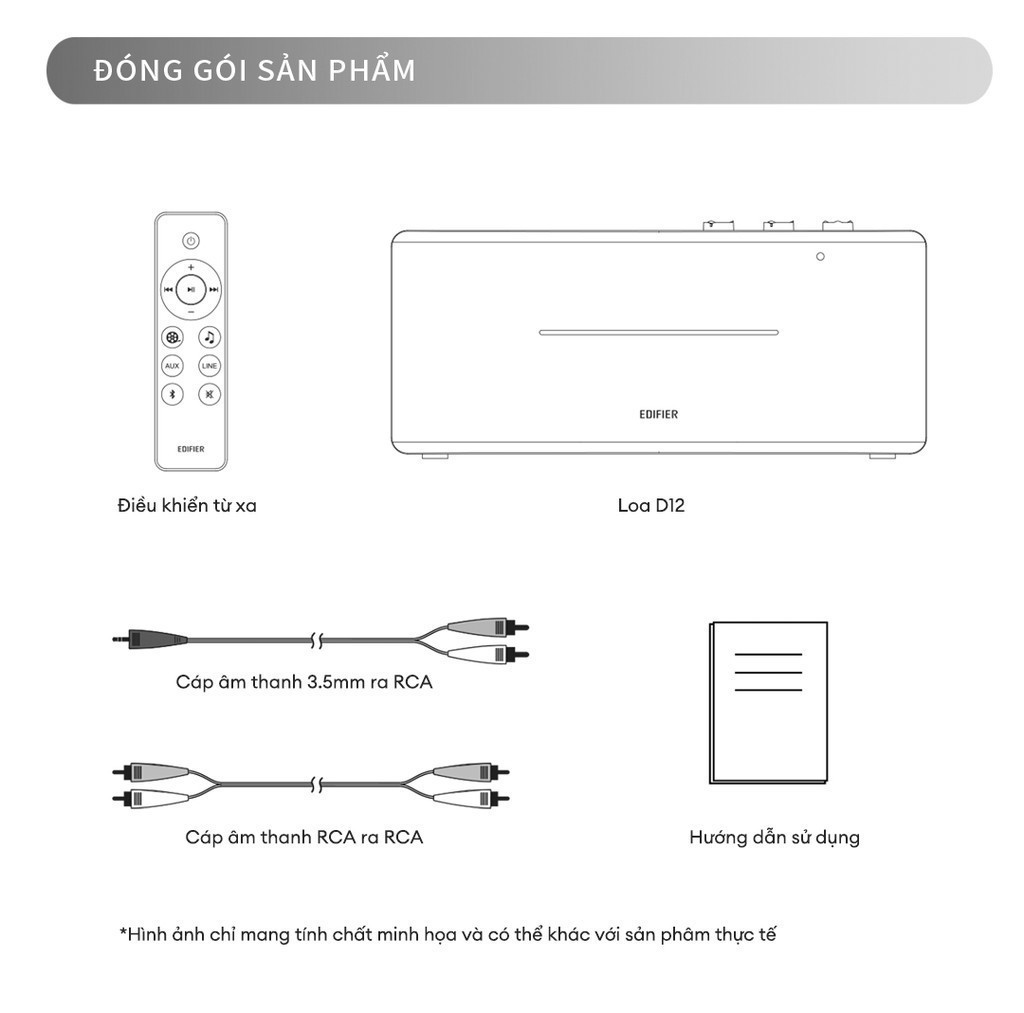 ĐÓNG GÓI SẢN PHẨM

AUX
LINE
EDIFIER

EDIFIER

Điều khiển từ xa

Loa D12

Cáp âm thanh 3.5mm ra RCA

Cáp âm thanh RCA ra RCA

Hướng dẫn sử dụng

*Hình ảnh chỉ mang tính chất minh họa và có thể khác với sản phâm thực tế