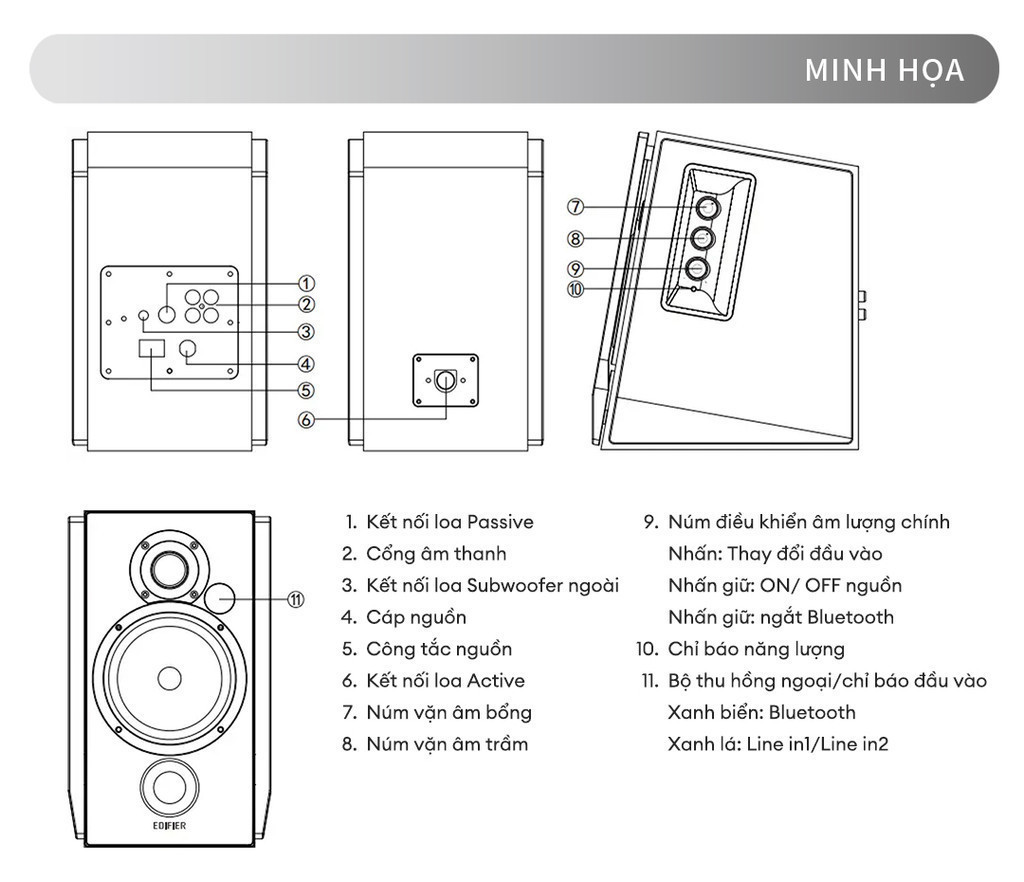 MINH HỌA

①
②
③
④
⑤
⑥
⑦
⑧
⑨
⑩
⑪

EDIFIER

1. Kết nối loa Passive
2. Cổng âm thanh
3. Kết nối loa Subwoofer ngoài
4. Cáp nguồn
5. Công tắc nguồn
6. Kết nối loa Active
7. Núm vặn âm bổng
8. Núm vặn âm trầm

9. Núm điều khiển âm lượng chính
Nhấn: Thay đổi đầu vào
Nhấn giữ: ON/ OFF nguồn
Nhấn giữ: ngắt Bluetooth
10. Chỉ báo năng lượng
11. Bộ thu hồng ngoại/chỉ báo đầu vào
Xanh biển: Bluetooth
Xanh lá: Line in1/Line in2