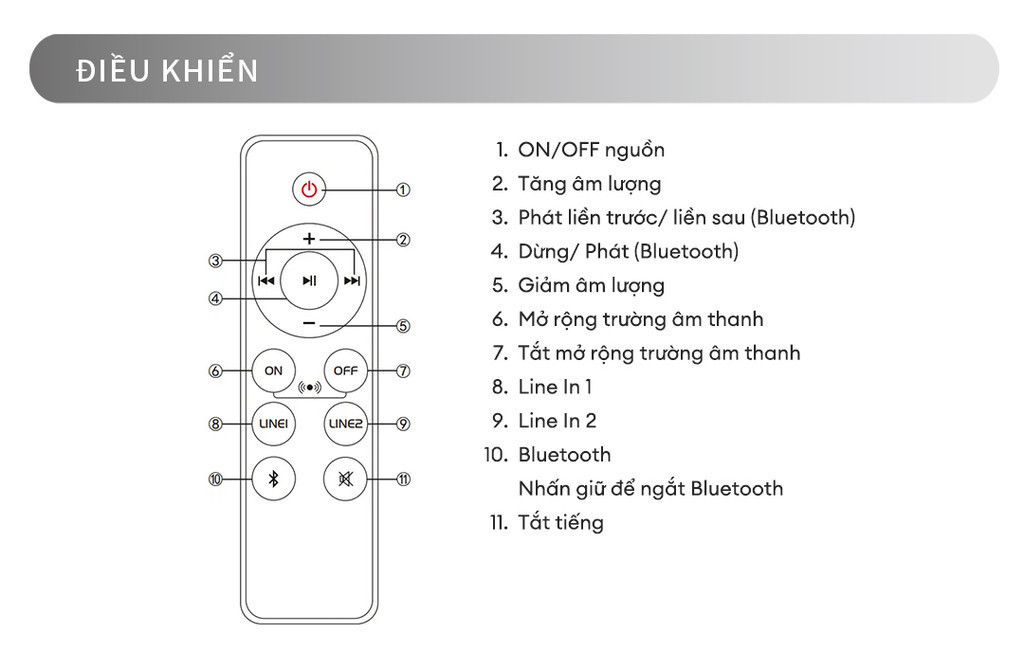 ĐIỀU KHIỂN

①
②
③
④
⑤
⑥ ON
OFF ⑦
⑧ LINE1
LINE2 ⑨
⑩
⑪

1. ON/OFF nguồn
2. Tăng âm lượng
3. Phát liền trước/ liền sau (Bluetooth)
4. Dừng/ Phát (Bluetooth)
5. Giảm âm lượng
6. Mở rộng trường âm thanh
7. Tắt mở rộng trường âm thanh
8. Line In 1
9. Line In 2
10. Bluetooth
Nhấn giữ để ngắt Bluetooth
11. Tắt tiếng