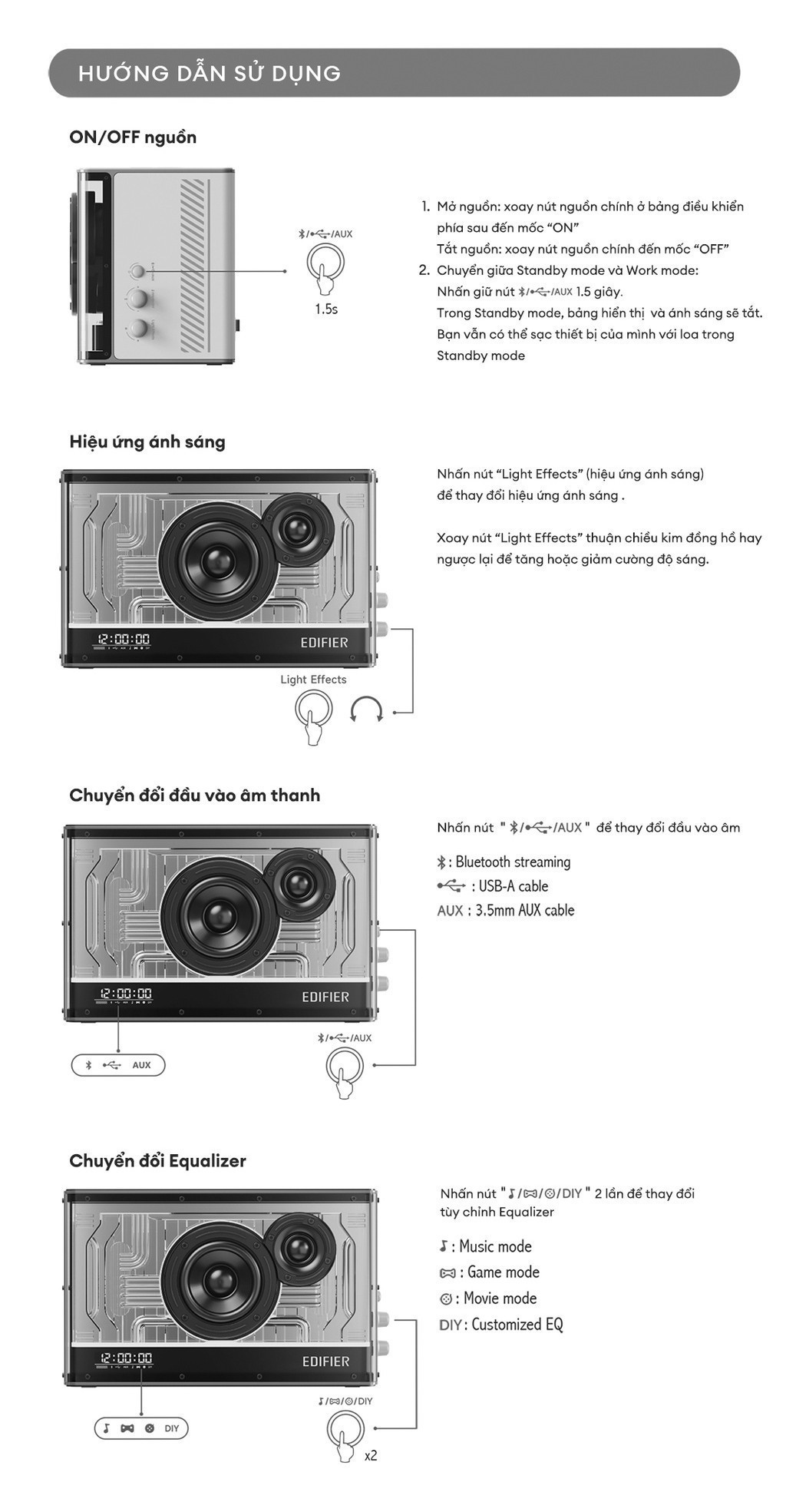 HƯỚNG DẪN SỬ DỤNG

ON/OFF nguồn

/AUX
1.5s

1. Mở nguồn: xoay nút nguồn chính ở bảng điều khiển phía sau đến mốc “ON”
Tắt nguồn: xoay nút nguồn chính đến mốc “OFF”
2. Chuyển giữa Standby mode và Work mode:
Nhấn giữ nút /AUX 1.5 giây.
Trong Standby mode, bảng hiển thị và ánh sáng sẽ tắt.
Bạn vẫn có thể sạc thiết bị của mình với loa trong Standby mode

Hiệu ứng ánh sáng

12:00:00
EDIFIER
Light Effects

Nhấn nút “Light Effects” (hiệu ứng ánh sáng) để thay đổi hiệu ứng ánh sáng .

Xoay nút “Light Effects” thuận chiều kim đồng hồ hay ngược lại để tăng hoặc giảm cường độ sáng.

Chuyển đổi đầu vào âm thanh

12:00:00
EDIFIER
AUX
/AUX

Nhấn nút " /AUX " để thay đổi đầu vào âm

: Bluetooth streaming
: USB-A cable
AUX : 3.5mm AUX cable

Chuyển đổi Equalizer

12:00:00
EDIFIER
DIY
/DIY
x2

Nhấn nút " /DIY " 2 lần để thay đổi tùy chỉnh Equalizer

: Music mode
: Game mode
: Movie mode
DIY : Customized EQ