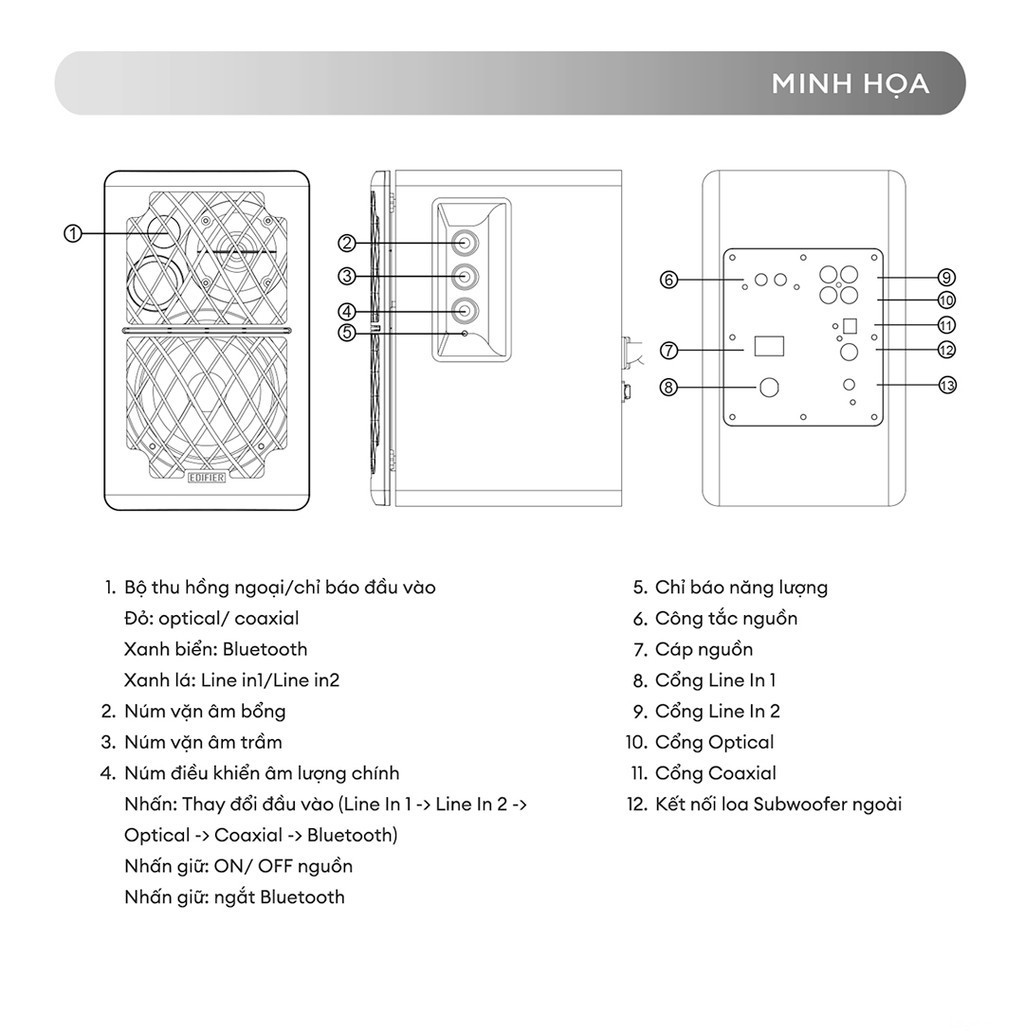 MINH HỌA

1
EDIFIER
2
3
4
5
6
7
8
9
10
11
12
13

1. Bộ thu hồng ngoại/chỉ báo đầu vào
Đỏ: optical/ coaxial
Xanh biển: Bluetooth
Xanh lá: Line in1/Line in2
2. Núm vặn âm bổng
3. Núm vặn âm trầm
4. Núm điều khiển âm lượng chính
Nhấn: Thay đổi đầu vào (Line In 1 -> Line In 2 -> Optical -> Coaxial -> Bluetooth)
Nhấn giữ: ON/ OFF nguồn
Nhấn giữ: ngắt Bluetooth

5. Chỉ báo năng lượng
6. Công tắc nguồn
7. Cáp nguồn
8. Cổng Line In 1
9. Cổng Line In 2
10. Cổng Optical
11. Cổng Coaxial
12. Kết nối loa Subwoofer ngoài