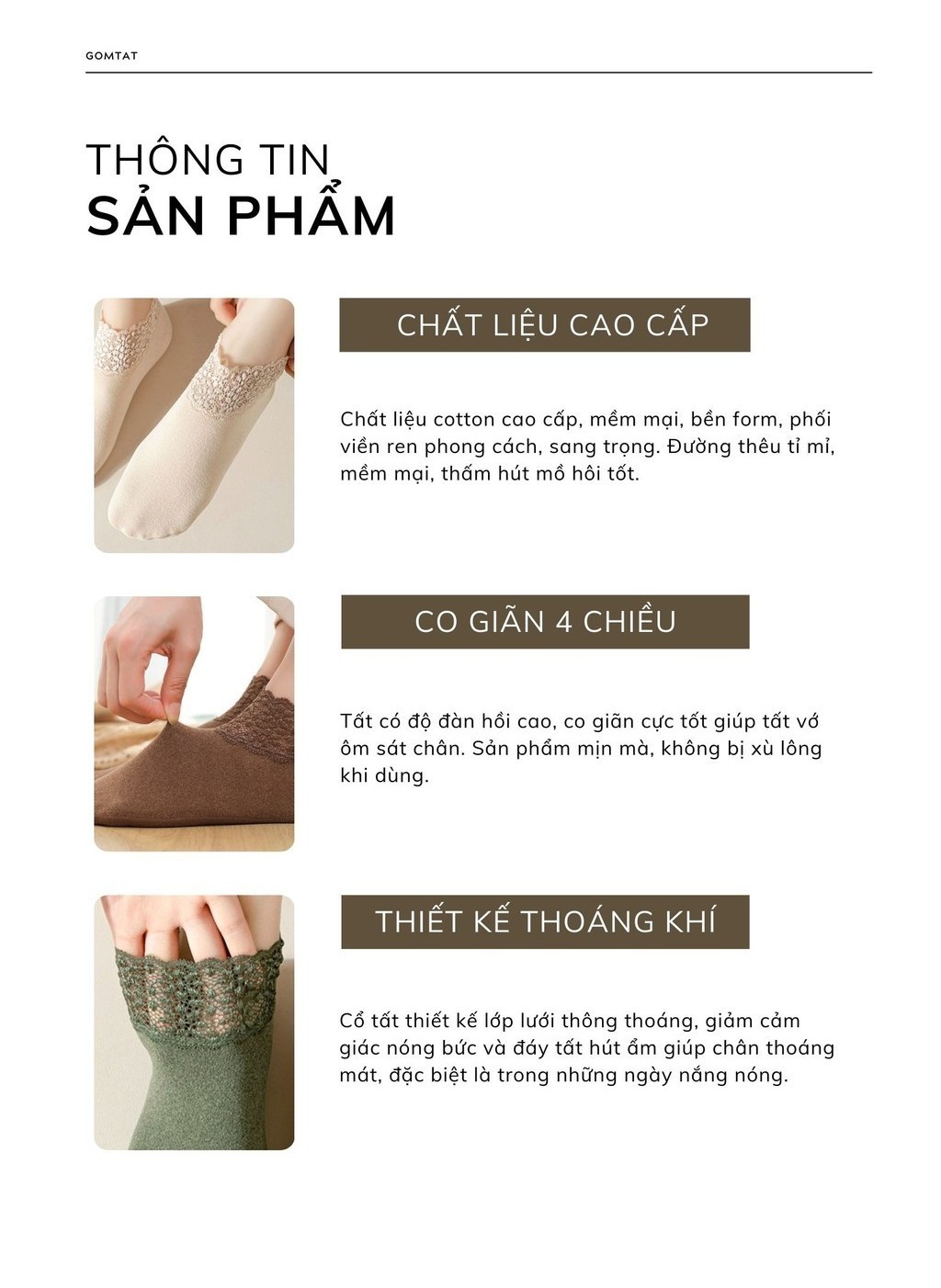 GOMTAT

THÔNG TIN
SẢN PHẨM

CHẤT LIỆU CAO CẤP

Chất liệu cotton cao cấp, mềm mại, bền form, phối viền ren phong cách, sang trọng. Đường thêu tỉ mỉ, mềm mại, thấm hút mồ hôi tốt.

CO GIÃN 4 CHIỀU

Tất có độ đàn hồi cao, co giãn cực tốt giúp tất vớ ôm sát chân. Sản phẩm mịn mà, không bị xù lông khi dùng.

THIẾT KẾ THOÁNG KHÍ

Cổ tất thiết kế lớp lưới thông thoáng, giảm cảm giác nóng bức và đáy tất hút ẩm giúp chân thoáng mát, đặc biệt là trong những ngày nắng nóng.