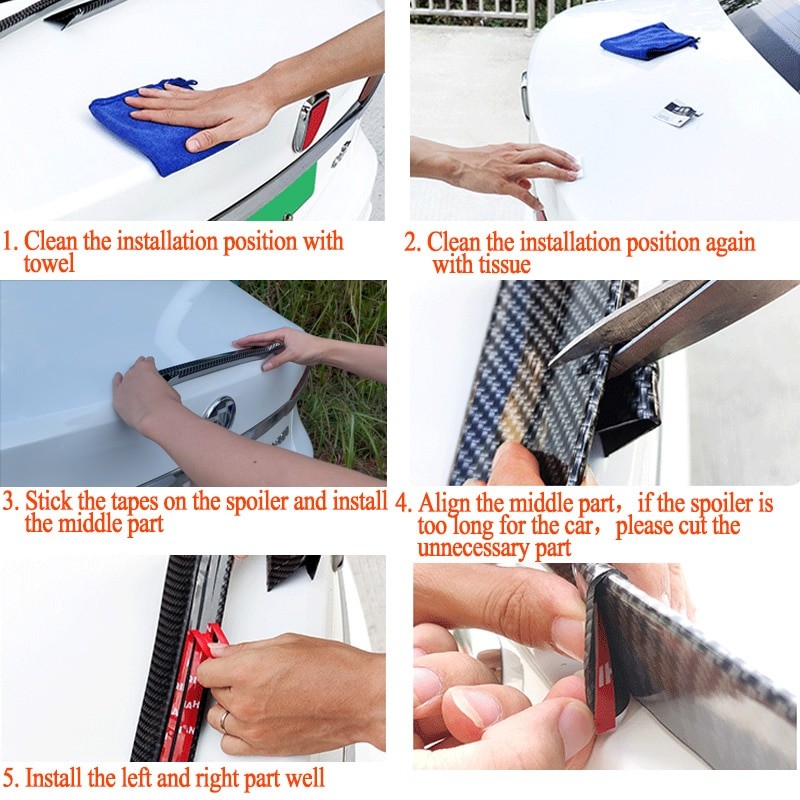 1. Clean the installation position with towel

2. Clean the installation position again with tissue

3. Stick the tapes on the spoiler and install the middle part

4. Align the middle part， if the spoiler is too long for the car， please cut the unnecessary part

5. Install the left and right part well