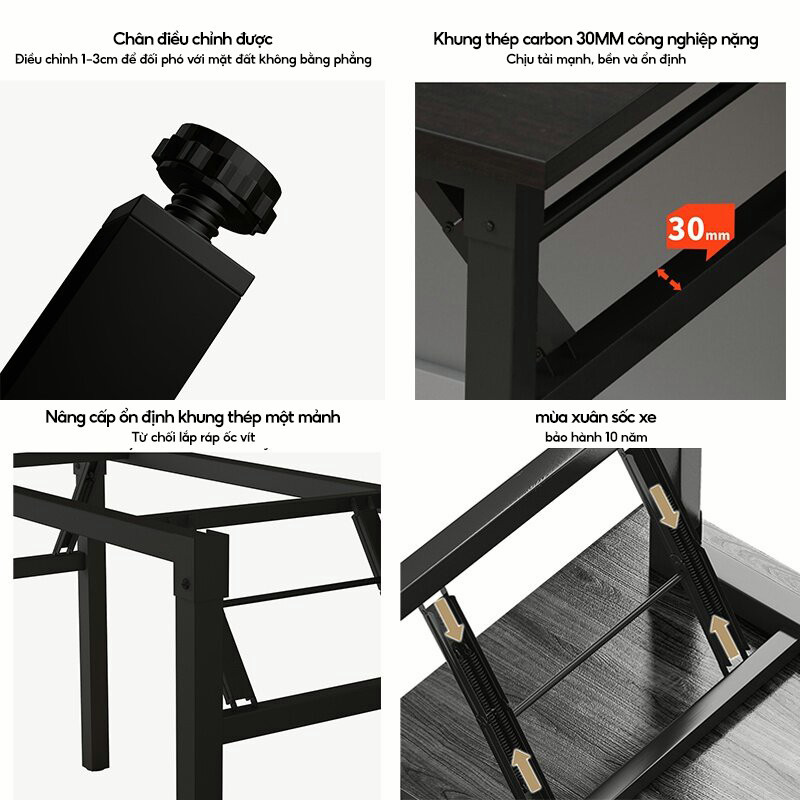 Chân điều chỉnh được
Điều chỉnh 1-3cm để đối phó với mặt đất không bằng phẳng

Khung thép carbon 30MM công nghiệp nặng
Chịu tải mạnh, bền và ổn định

30mm

Nâng cấp ổn định khung thép một mảnh
Từ chối lắp ráp ốc vít

mùa xuân sốc xe
bảo hành 10 năm