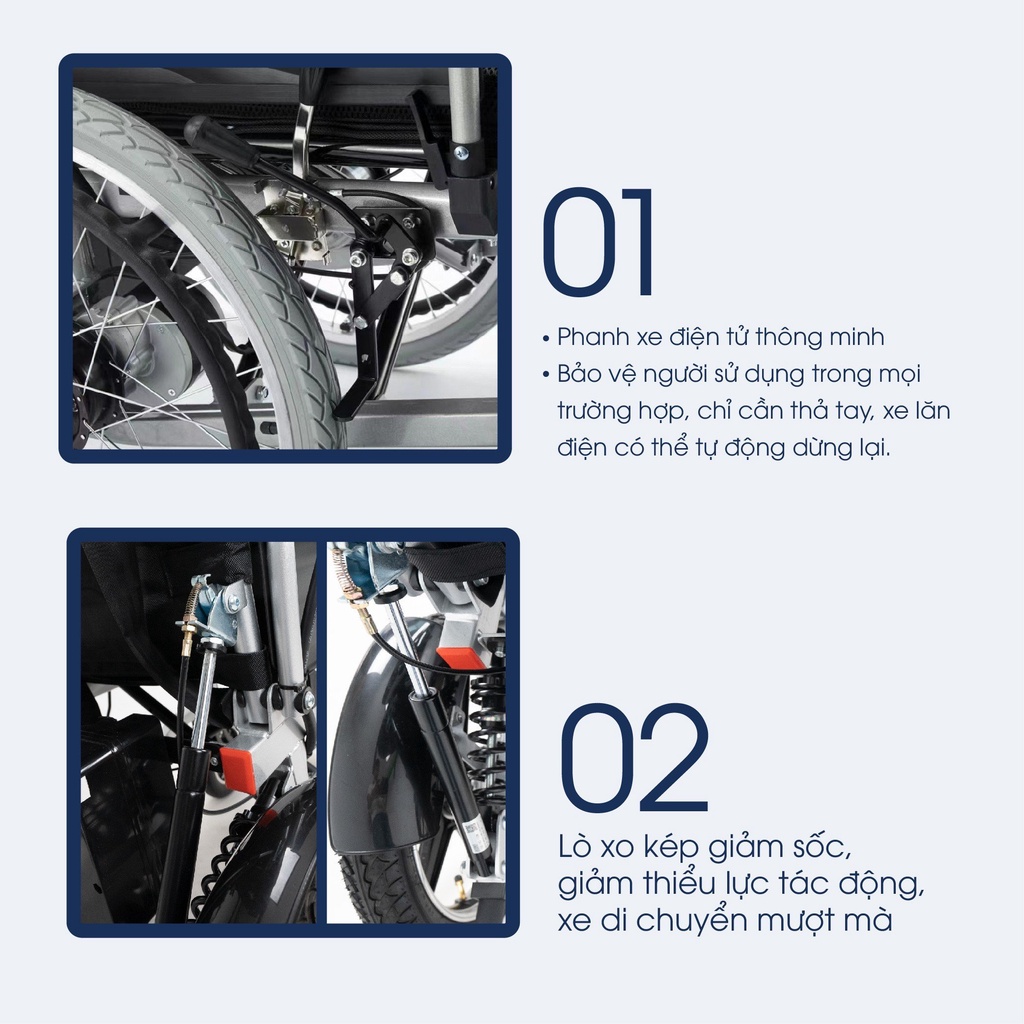 01

• Phanh xe điện tử thông minh
• Bảo vệ người sử dụng trong mọi trường hợp, chỉ cần thả tay, xe lăn điện có thể tự động dừng lại.

02

Lò xo kép giảm sốc, giảm thiểu lực tác động, xe di chuyển mượt mà