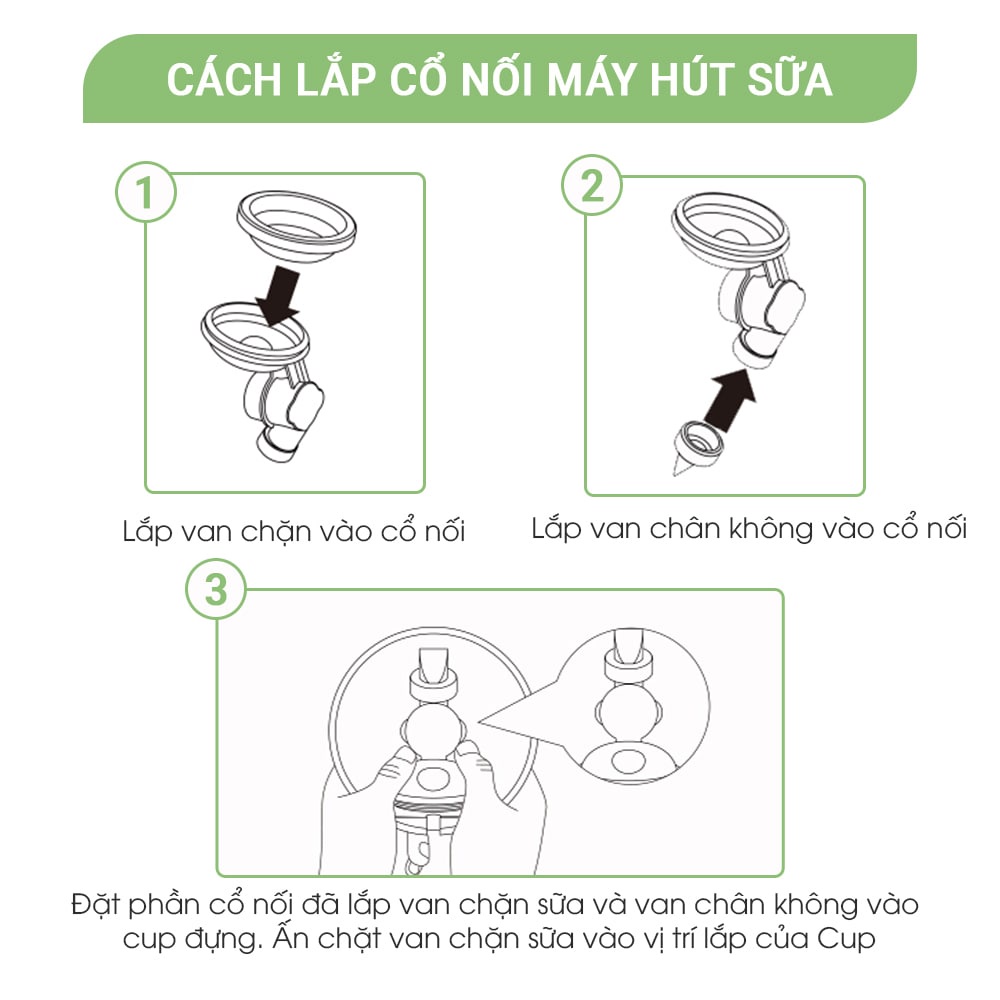 CÁCH LẮP CỔ NỐI MÁY HÚT SỮA

1

Lắp van chặn vào cổ nối

2

Lắp van chân không vào cổ nối

3

Đặt phần cổ nối đã lắp van chặn sữa và van chân không vào cup đựng. Ấn chặt van chặn sữa vào vị trí lắp của Cup