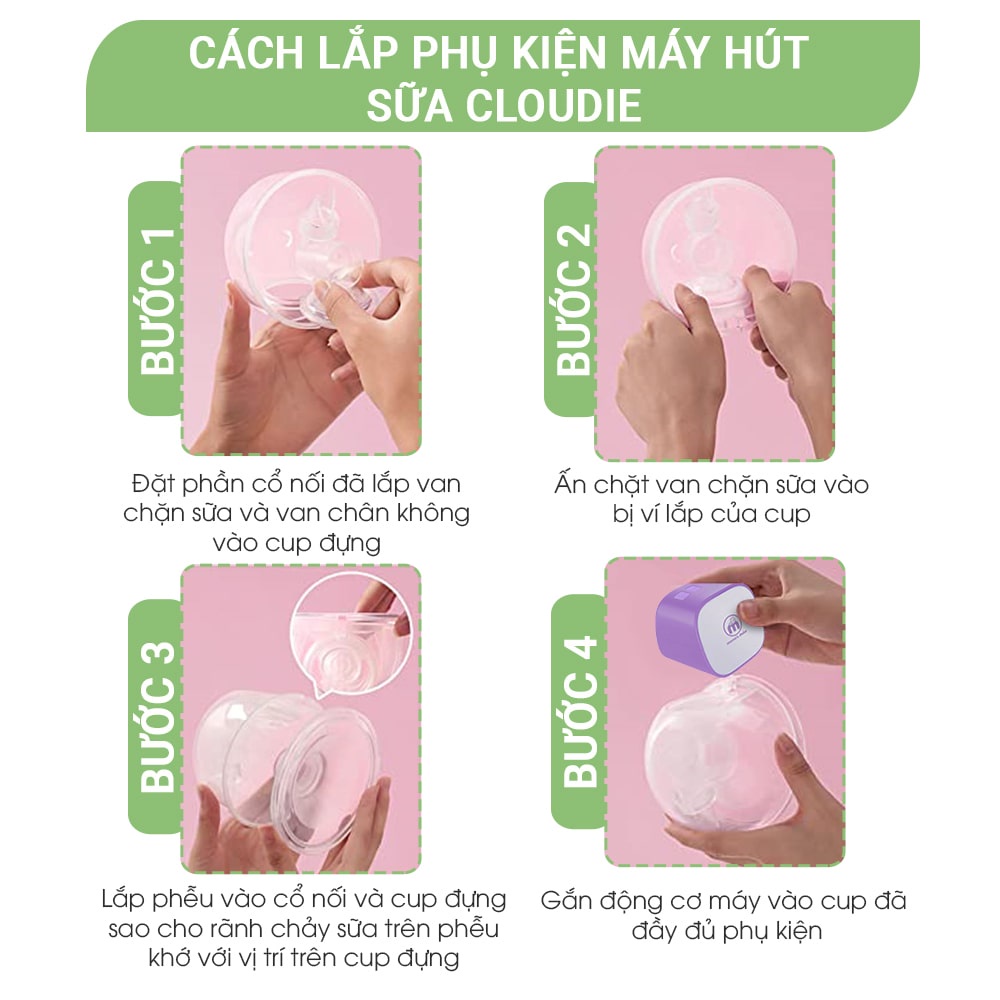 CÁCH LẮP PHỤ KIỆN MÁY HÚT SỮA CLOUDIE

BƯỚC 1

Đặt phần cổ nối đã lắp van chặn sữa và van chân không vào cup đựng

BƯỚC 2

Ấn chặt van chặn sữa vào bị ví lắp của cup

BƯỚC 3

Lắp phễu vào cổ nối và cup đựng sao cho rãnh chảy sữa trên phễu khớ với vị trí trên cup đựng

BƯỚC 4

Gắn động cơ máy vào cup đã đầy đủ phụ kiện