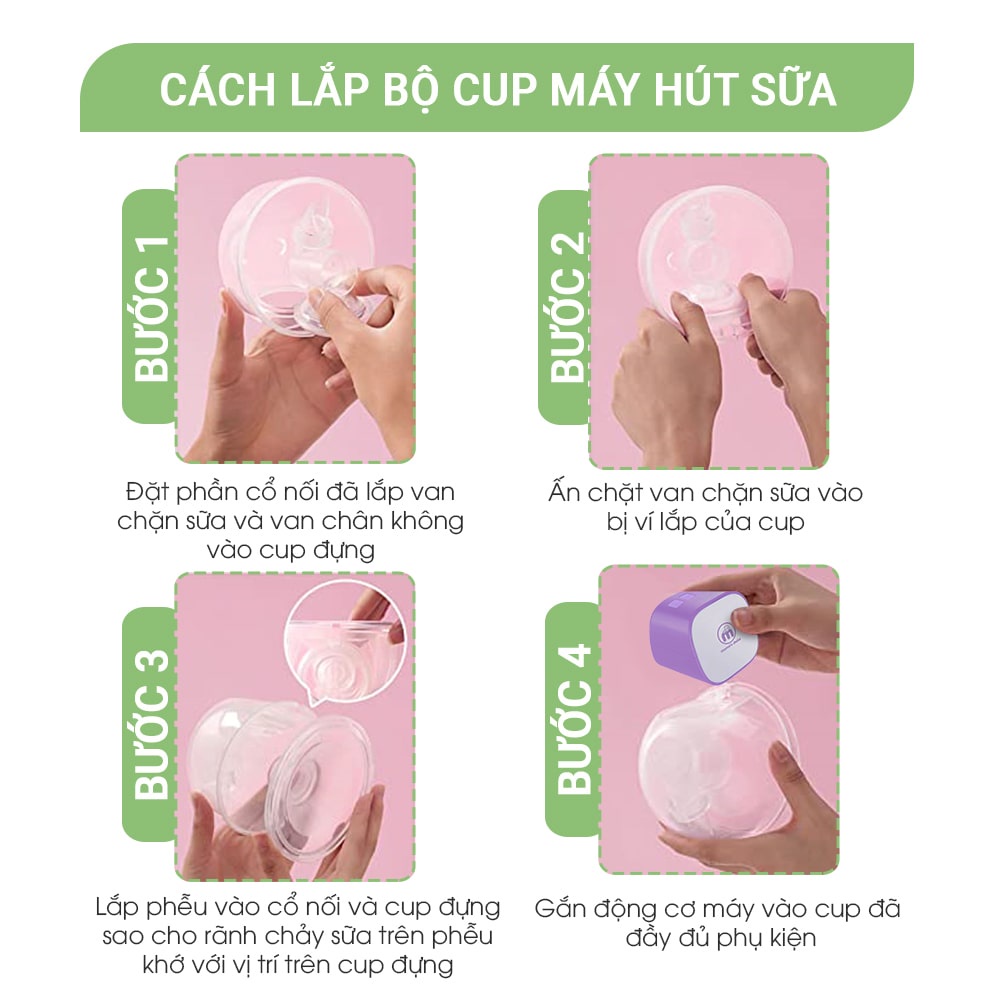 CÁCH LẮP BỘ CUP MÁY HÚT SỮA

BƯỚC 1

Đặt phần cổ nối đã lắp van chặn sữa và van chân không vào cup đựng

BƯỚC 2

Ấn chặt van chặn sữa vào bị ví lắp của cup

BƯỚC 3

Lắp phễu vào cổ nối và cup đựng sao cho rãnh chảy sữa trên phễu khớ với vị trí trên cup đựng

BƯỚC 4

Gắn động cơ máy vào cup đã đầy đủ phụ kiện