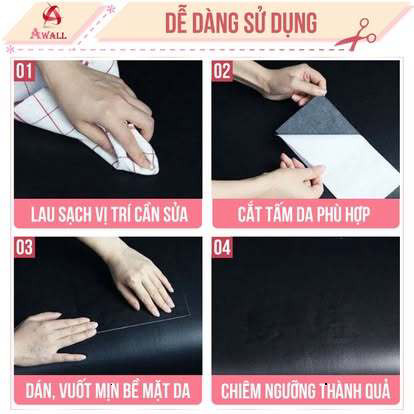 AWALL

DỄ DÀNG SỬ DỤNG

01
LAU SẠCH VỊ TRÍ CẦN SỬA

02
CẮT TẤM DA PHÙ HỢP

03
DÁN, VUỐT MỊN BỀ MẶT DA

04
CHIÊM NGƯỠNG THÀNH QUẢ