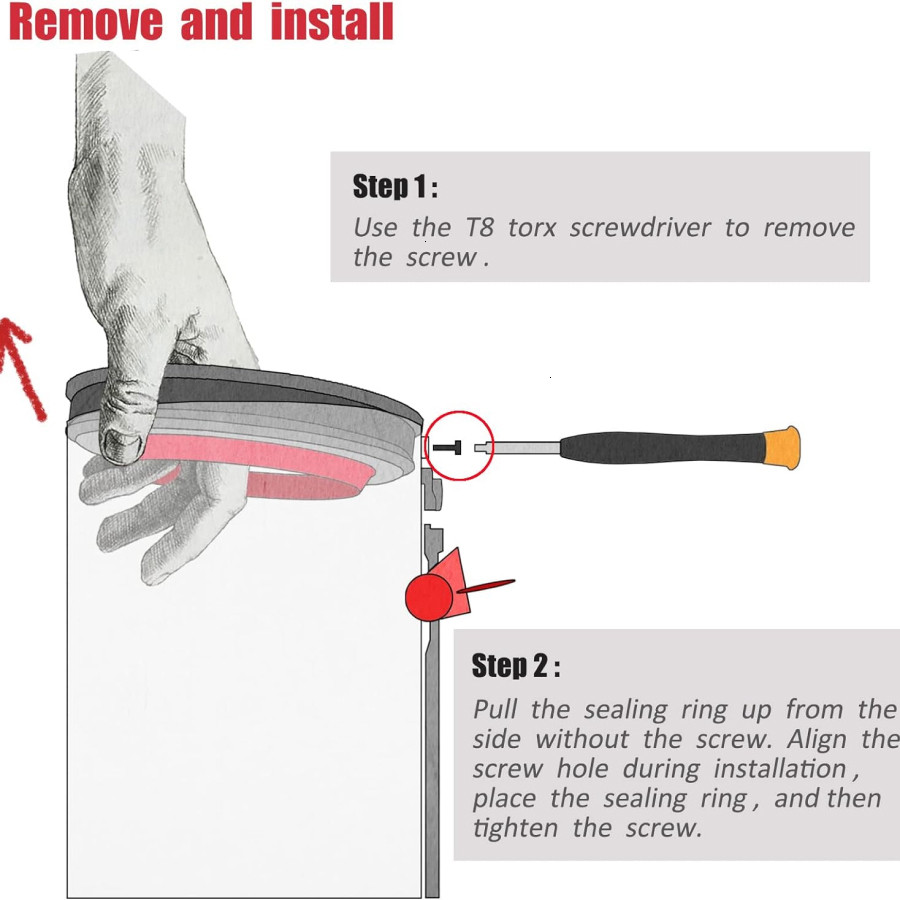 Remove and install

Step 1 :
Use the T8 torx screwdriver to remove the screw .

Step 2 :
Pull the sealing ring up from the side without the screw. Align the screw hole during installation , place the sealing ring , and then tighten the screw.