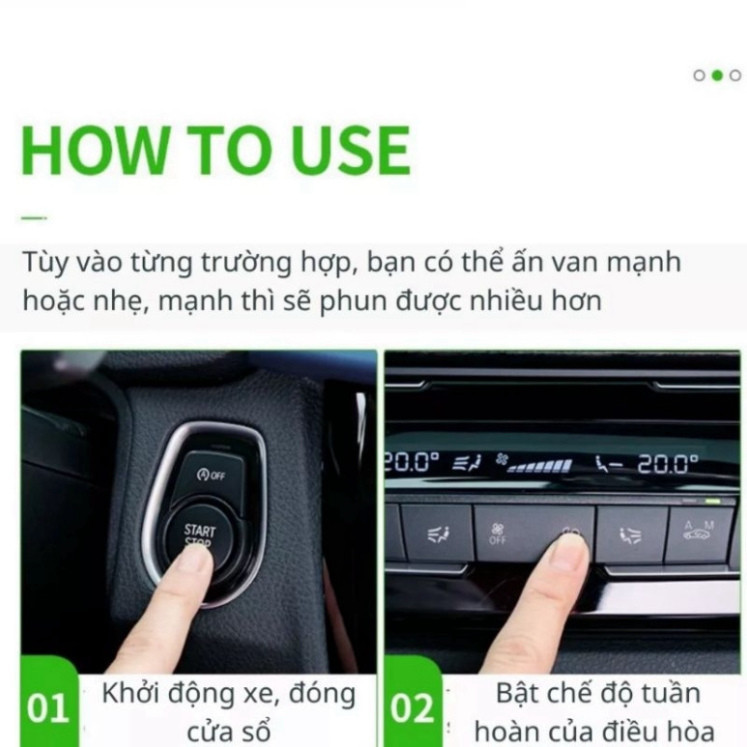 HOW TO USE

Tùy vào từng trường hợp, bạn có thể ấn van mạnh hoặc nhẹ, mạnh thì sẽ phun được nhiều hơn

OFF

START STOP

20.0°

20.0°

OFF

A M

01 Khởi động xe, đóng cửa sổ

02 Bật chế độ tuần hoàn của điều hòa