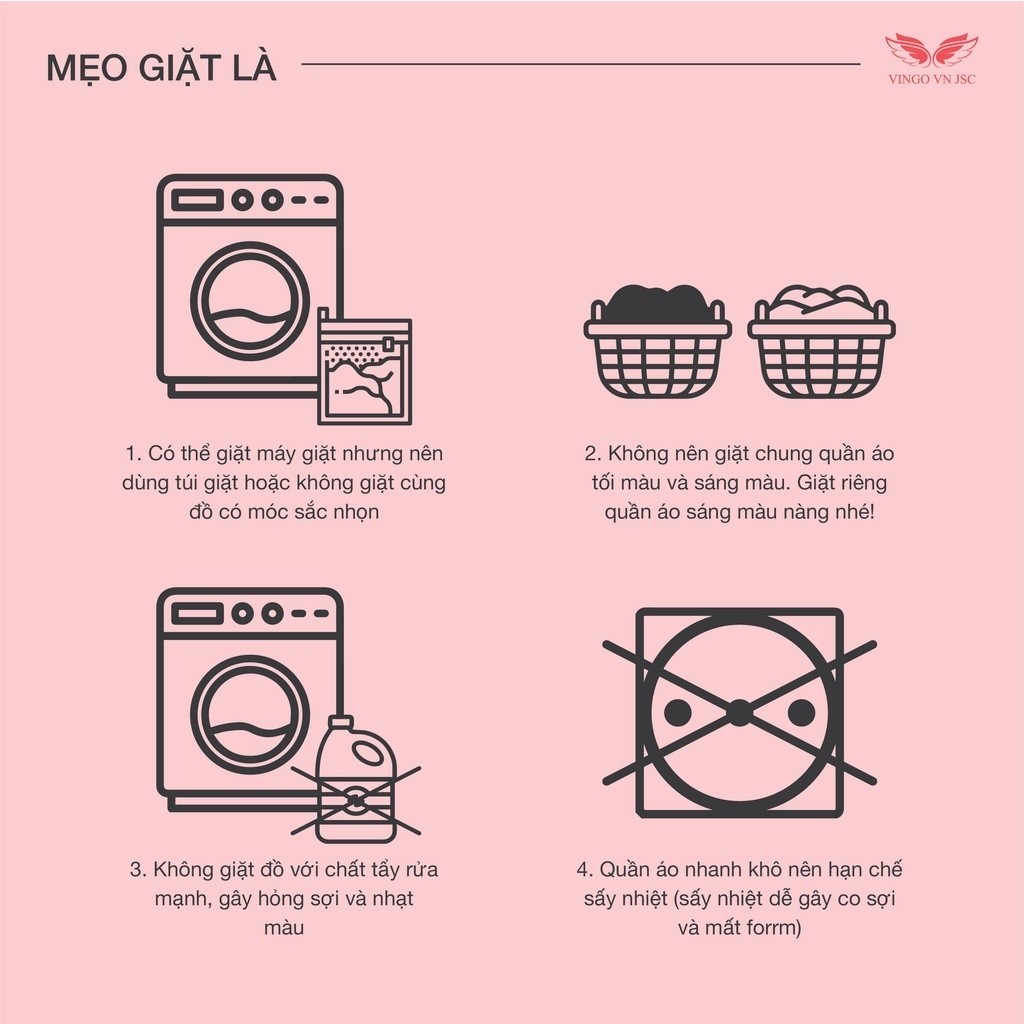 MẸO GIẶT LÀ

VINGO VN JSC

1. Có thể giặt máy giặt nhưng nên dùng túi giặt hoặc không giặt cùng đồ có móc sắc nhọn

2. Không nên giặt chung quần áo tối màu và sáng màu. Giặt riêng quần áo sáng màu nàng nhé!

3. Không giặt đồ với chất tẩy rửa mạnh, gây hỏng sợi và nhạt màu

4. Quần áo nhanh khô nên hạn chế sấy nhiệt (sấy nhiệt dễ gây co sợi và mất forrm)