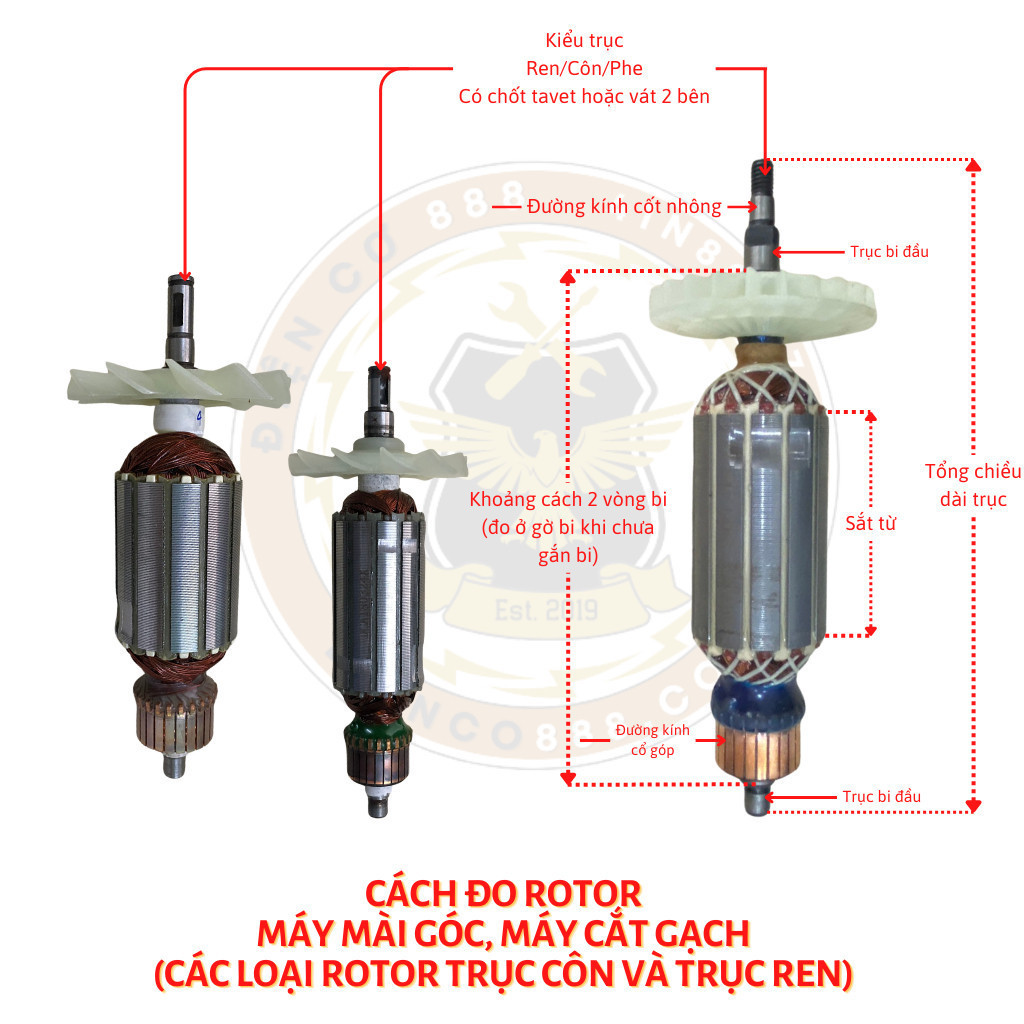 Kiểu trục
Ren/Côn/Phe
Có chốt tavet hoặc vát 2 bên

Đường kính cốt nhông

Trục bi đầu

Khoảng cách 2 vòng bi (đo ở gờ bi khi chưa gắn bi)

Sắt từ

Tổng chiều dài trục

Đường kính cổ góp

Trục bi đầu

Est. 2019

CÁCH ĐO ROTOR
MÁY MÀI GÓC, MÁY CẮT GẠCH
(CÁC LOẠI ROTOR TRỤC CÔN VÀ TRỤC REN)