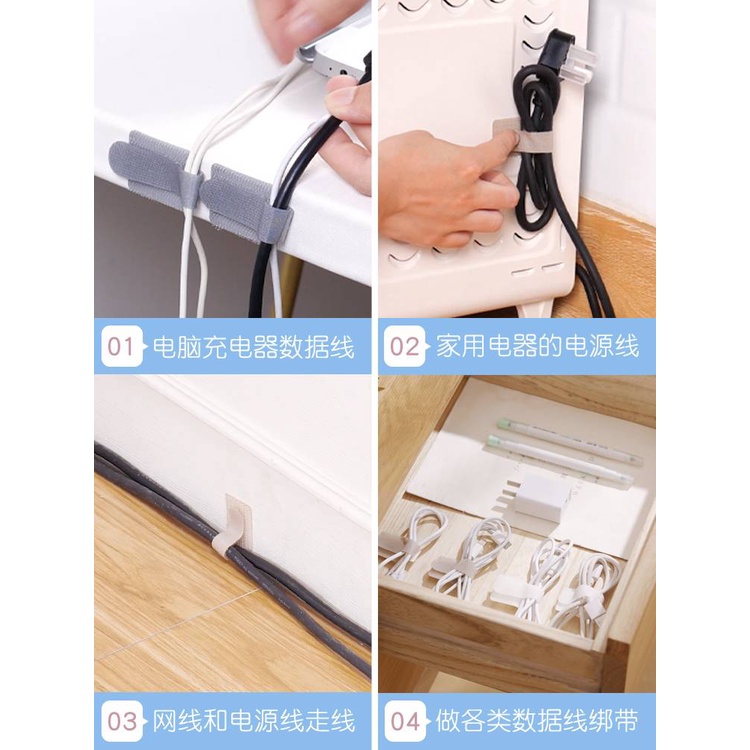 01 电脑充电器数据线

02 家用电器的电源线

03 网线和电源线走线

04 做各类数据线绑带