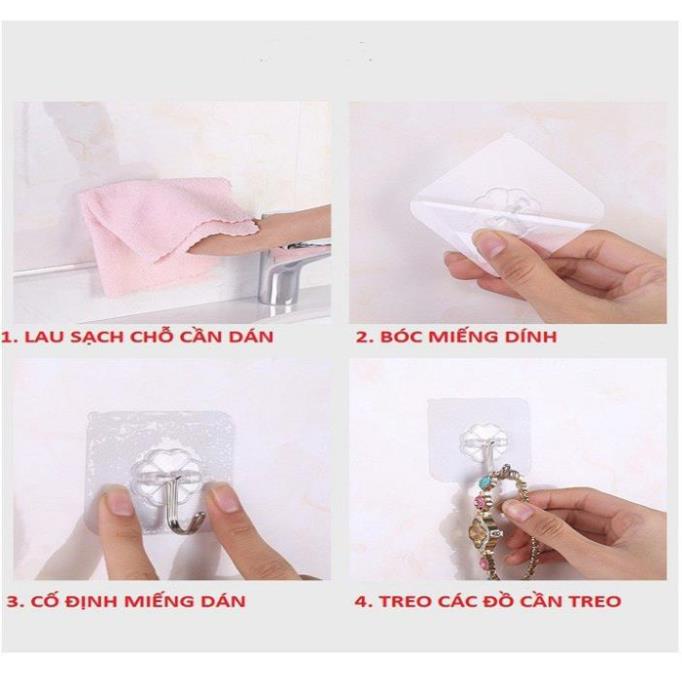 1. LAU SẠCH CHỖ CẦN DÁN

2. BÓC MIẾNG DÍNH

3. CỐ ĐỊNH MIẾNG DÁN

4. TREO CÁC ĐỒ CẦN TREO